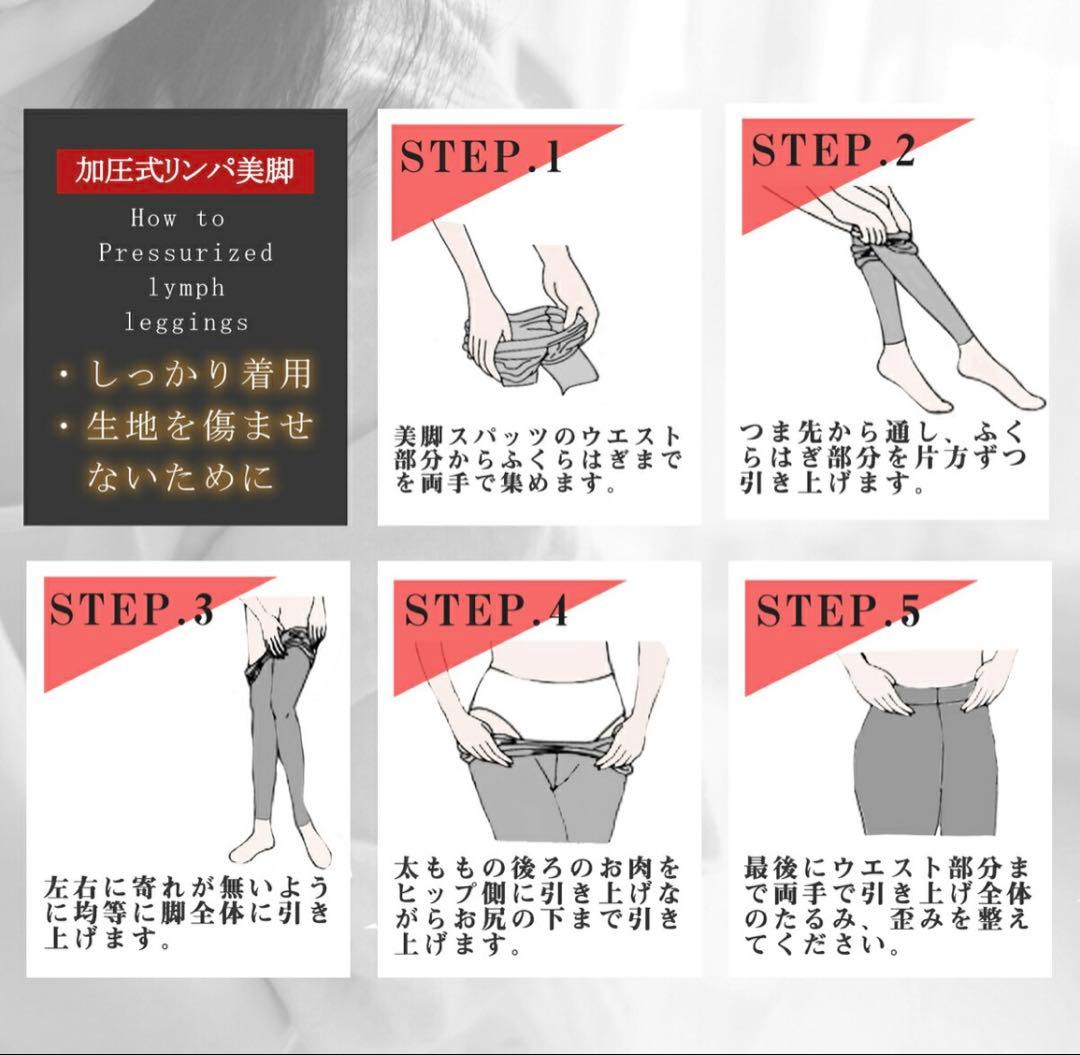 加圧式リンパ美脚

How to Pressurized lymph leggings

・しっかり着用
・生地を傷ませないために

STEP.1

美脚スパッツのウエスト部分からふくらはぎまでを両手で集めます。

STEP.2

つま先から通し、ふくらはぎ部分を片方ずつ引き上げます。

STEP.3

左右に寄れが無いように均等に脚全体に引き上げます。

STEP.4

太ももの後ろのお肉をヒップ側に引き上げながらお尻の下まで引き上げます。

STEP.5

最後にウエスト部分まで両手で引き上げ全体のたるみ、歪みを整えてください。