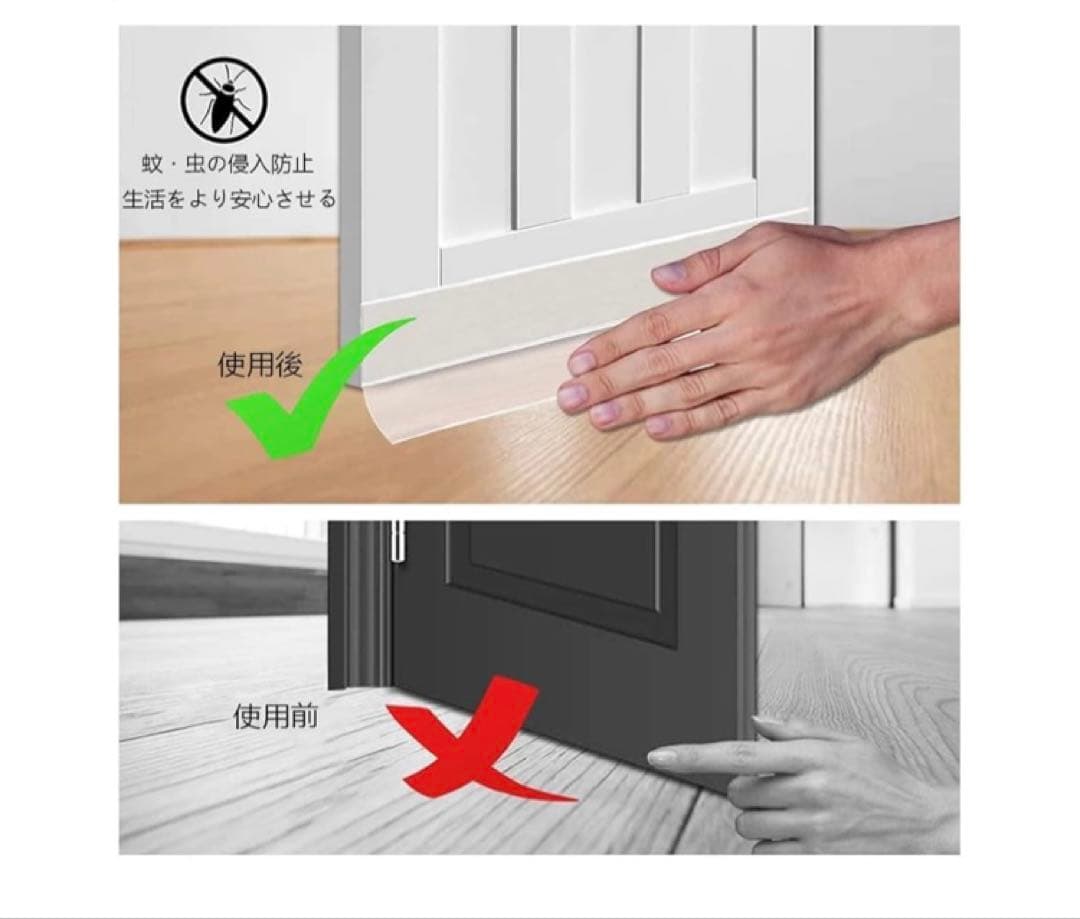 蚊・虫の侵入防止
生活をより安心させる

使用後

使用前