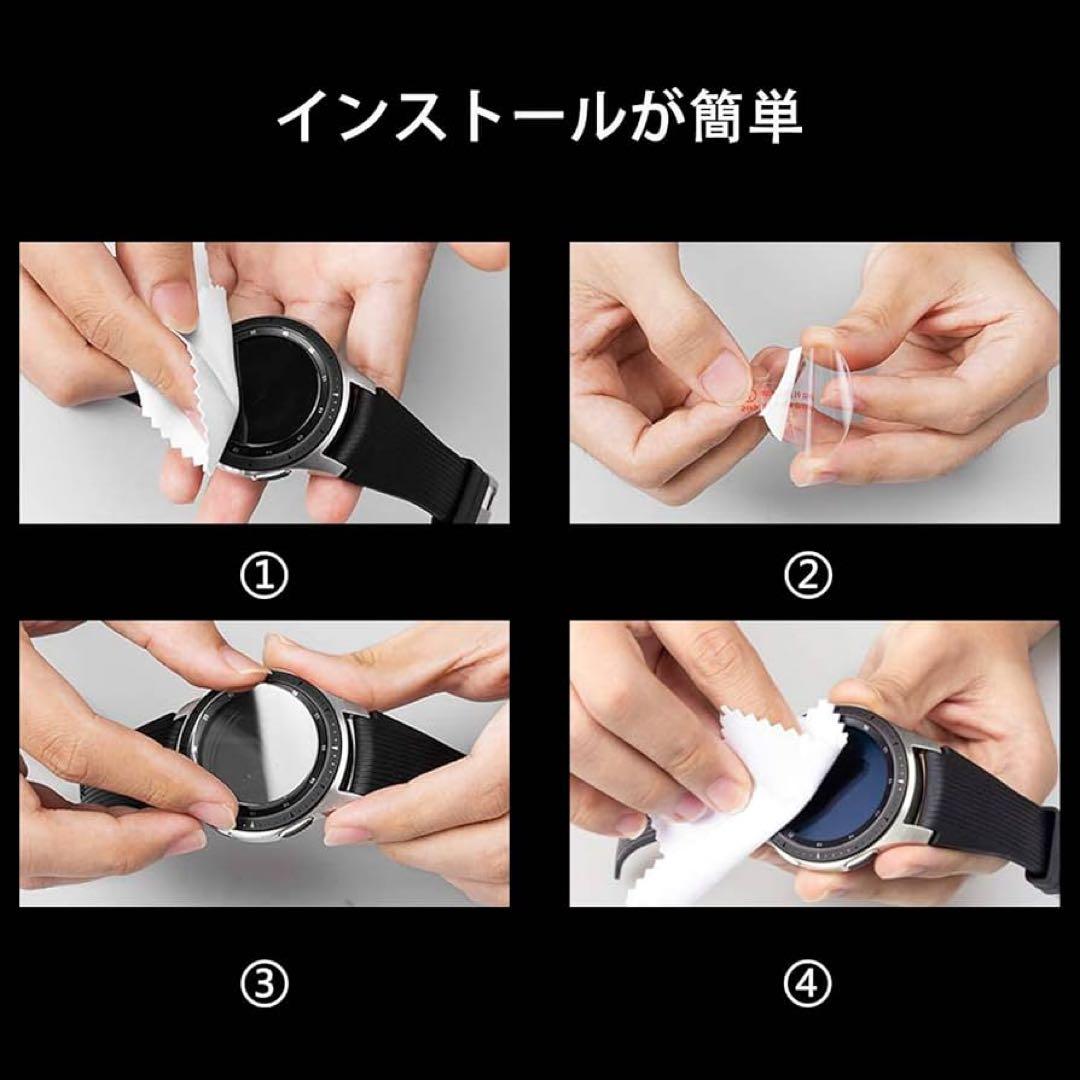 インストールが簡単

①

②

③

④