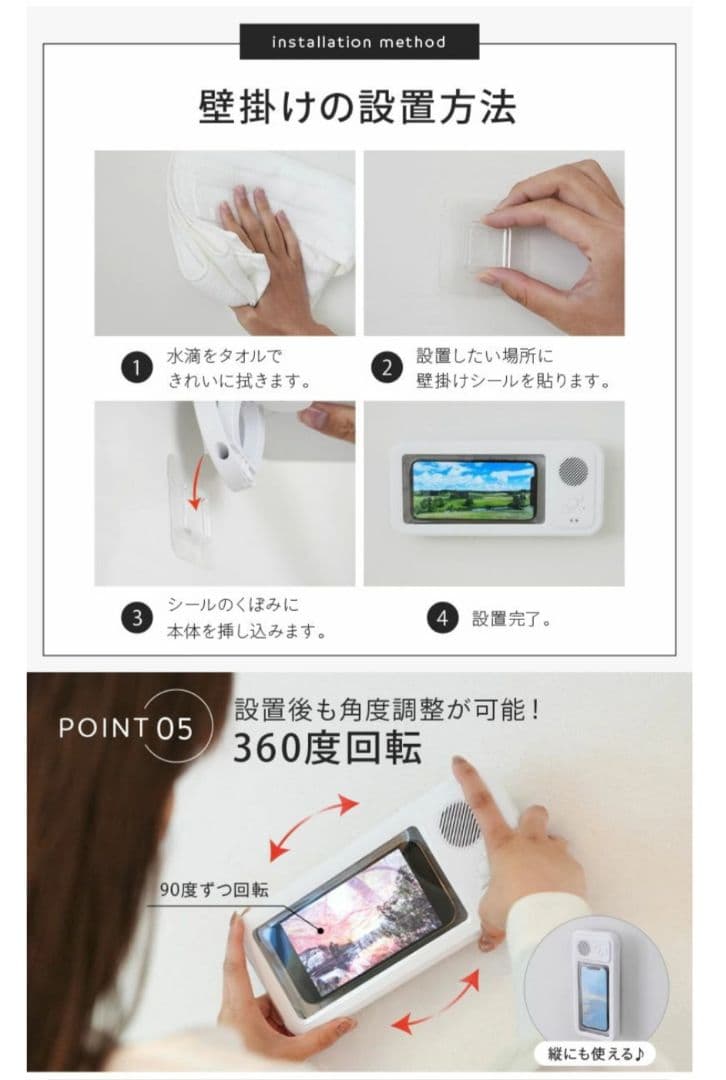 installation method

壁掛けの設置方法

1 水滴をタオルできれいに拭きます。

2 設置したい場所に壁掛けシールを貼ります。

3 シールのくぼみに本体を挿し込みます。

4 設置完了。

POINT 05

設置後も角度調整が可能！

360度回転

90度ずつ回転

縦にも使える♪