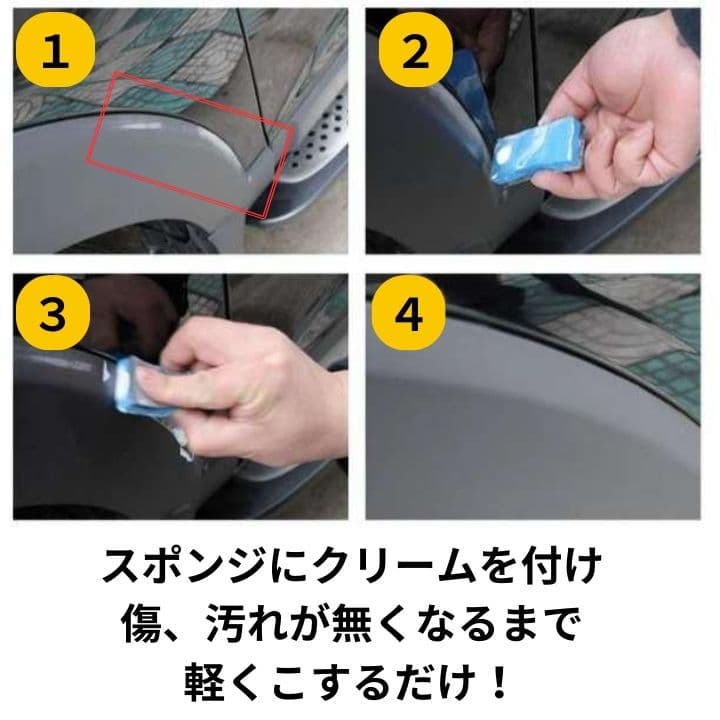 1

2

3

4

スポンジにクリームを付け
傷、汚れが無くなるまで
軽くこするだけ！