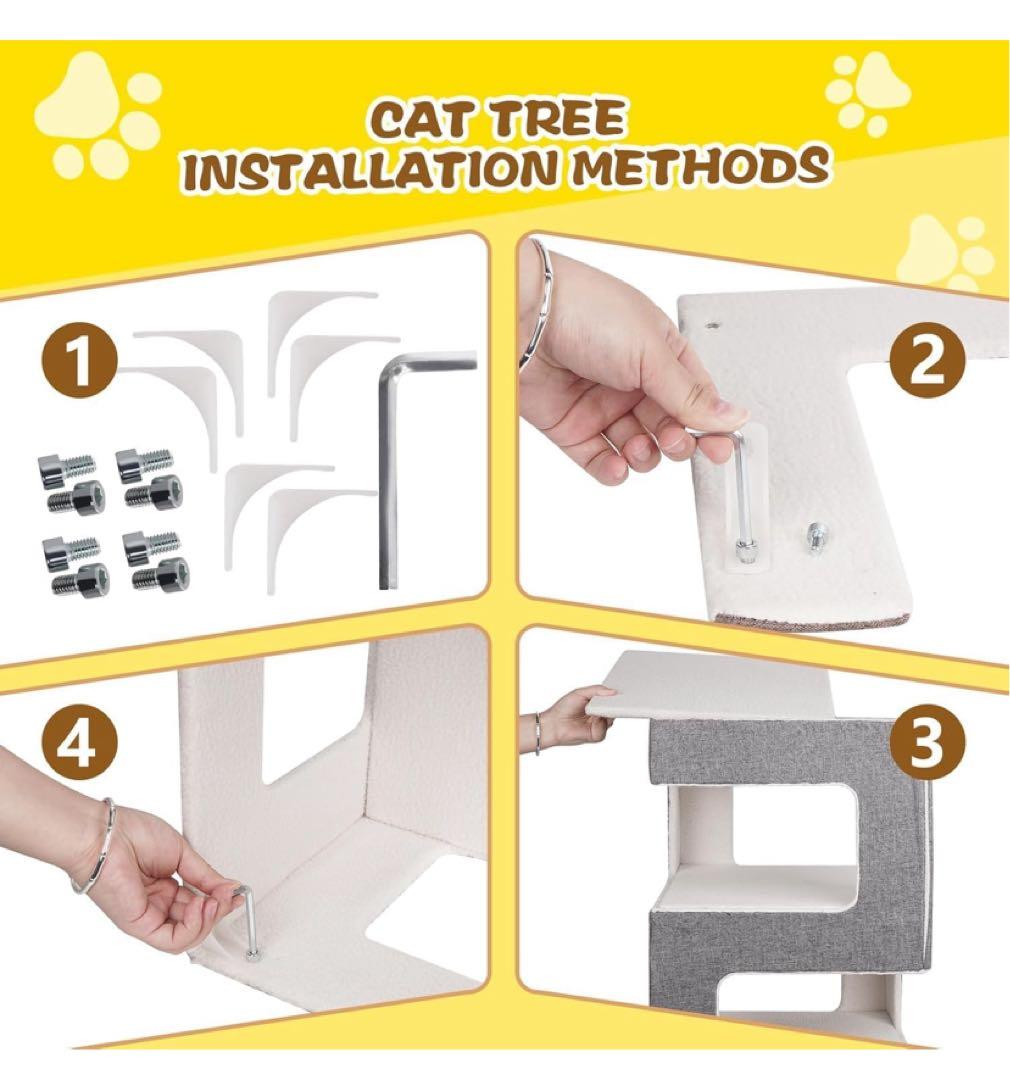 CAT TREE
INSTALLATION METHODS

1

2

4

3