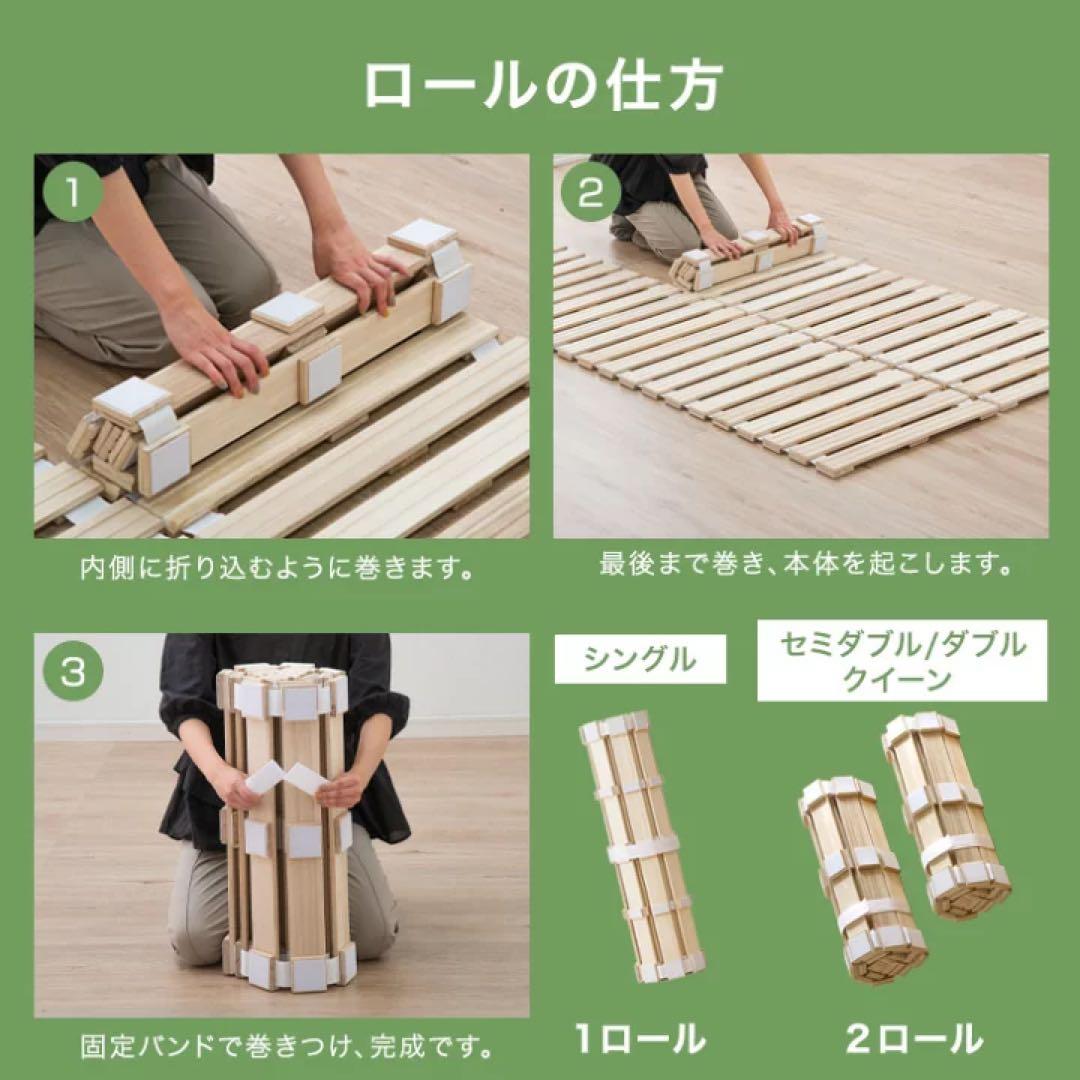 ロールの仕方

1

内側に折り込むように巻きます。

2

最後まで巻き、本体を起こします。

3

固定バンドで巻きつけ、完成です。

シングル

1ロール

セミダブル/ダブル
クイーン

2ロール