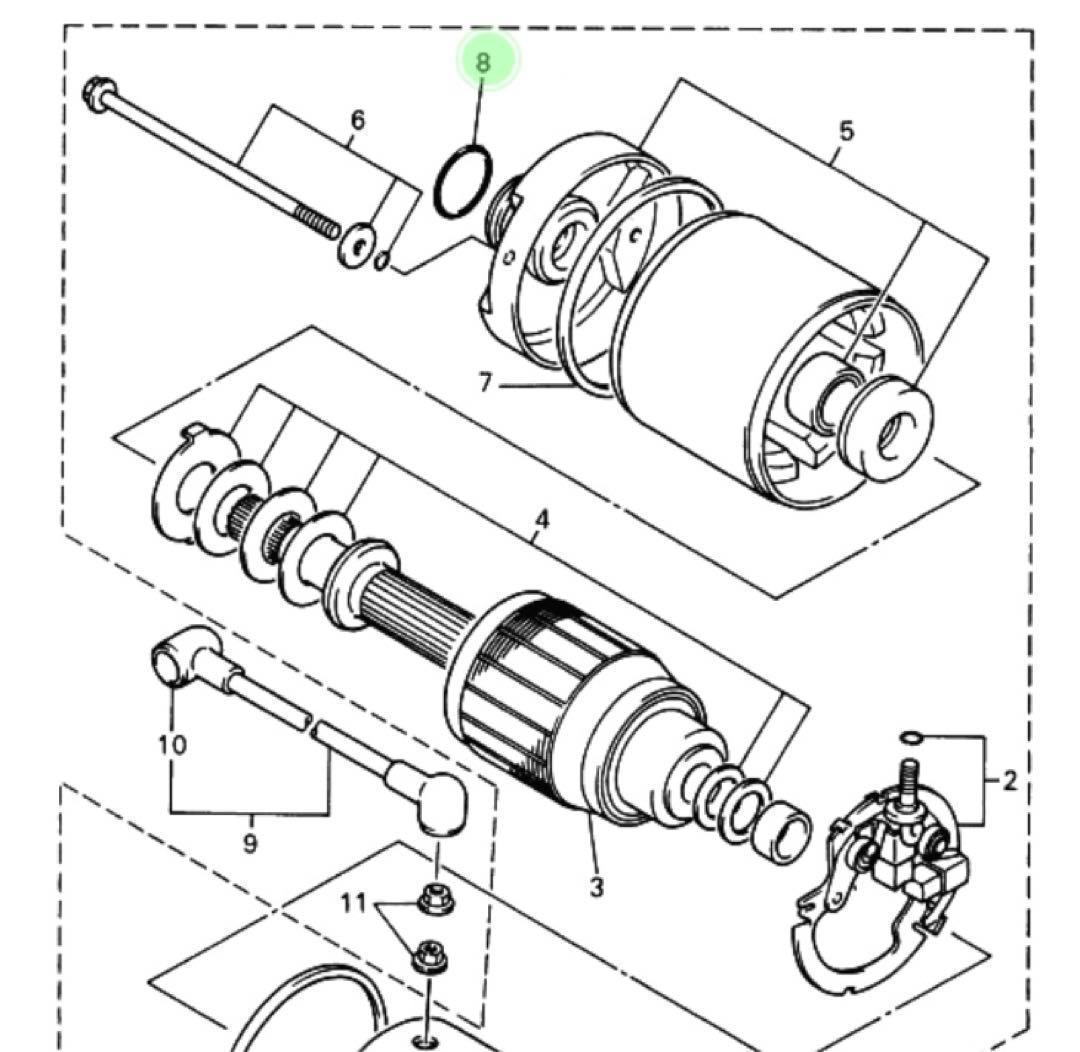 8
6
5
7
4
10
9
2
3
11