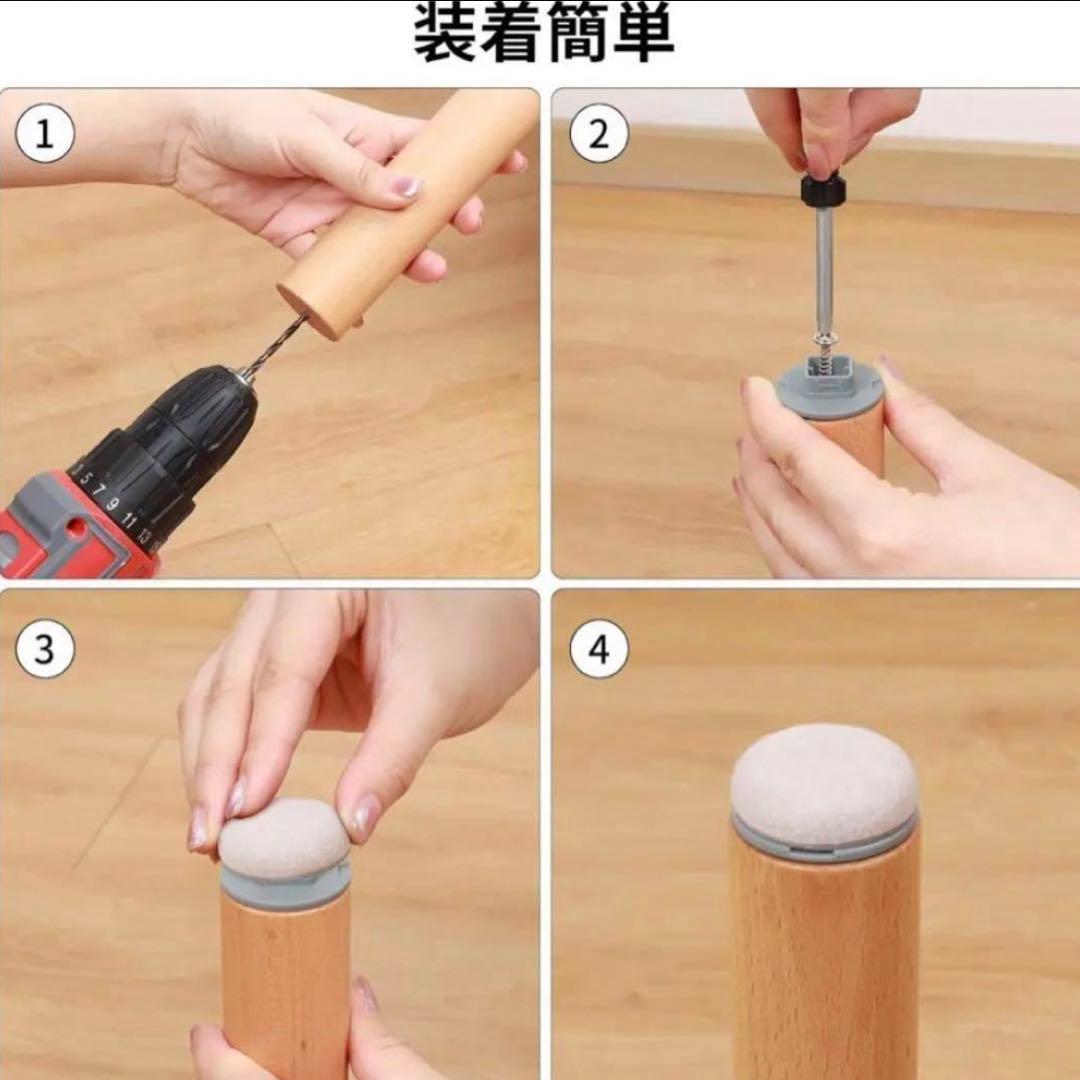 装着簡単

1

5 7 9 11 13

2

3

4