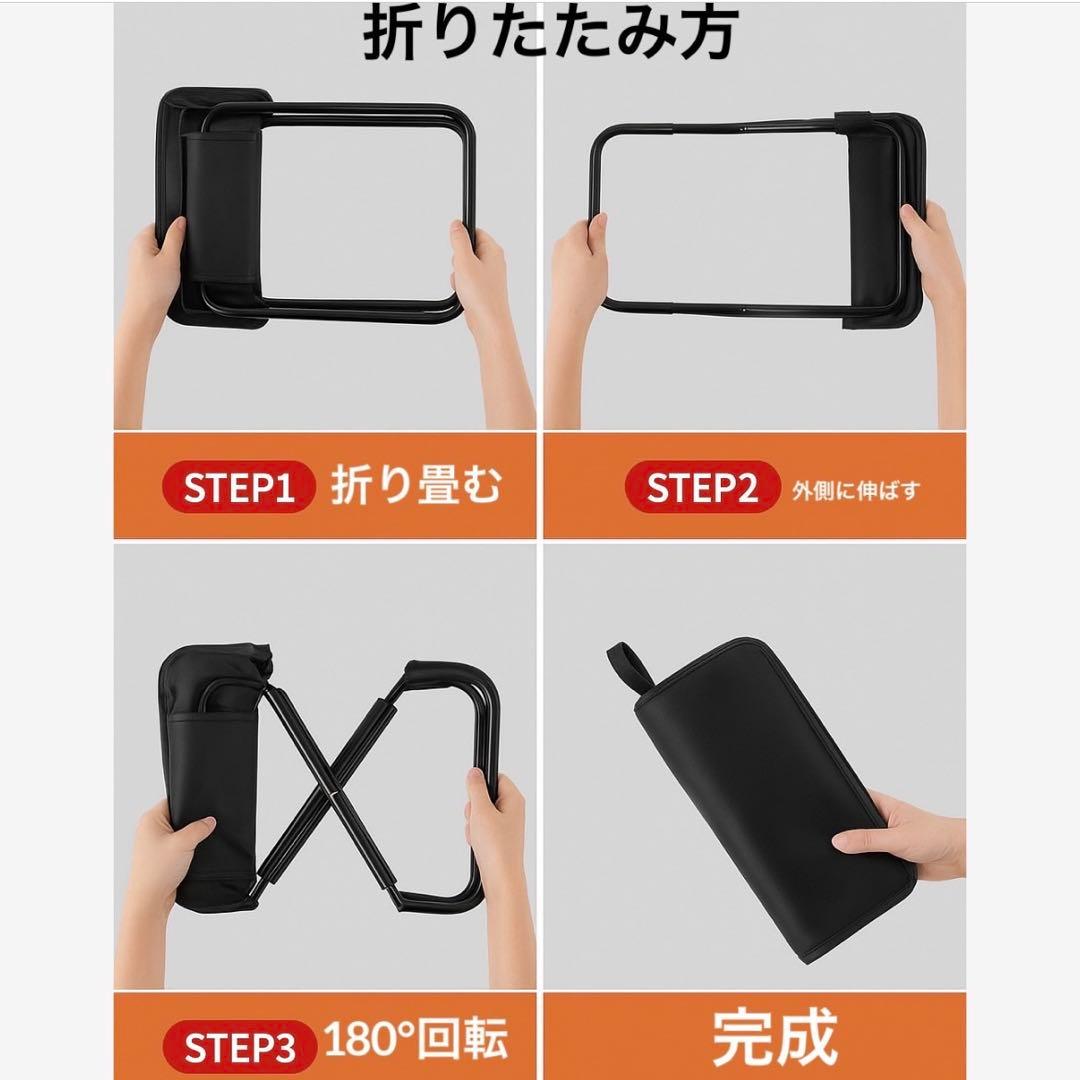 折りたたみ方

STEP1 折り畳む

STEP2 外側に伸ばす

STEP3 180°回転

完成