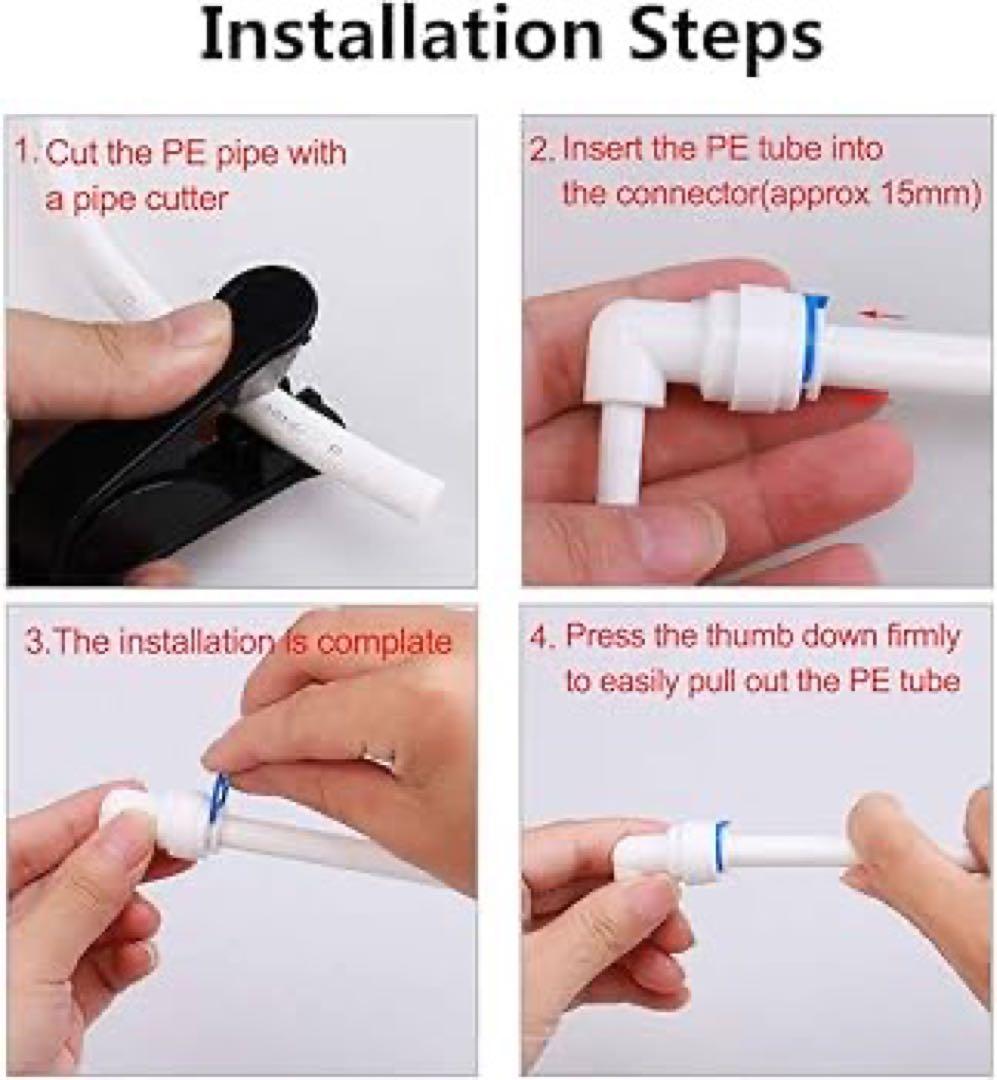 Installation Steps

1. Cut the PE pipe with a pipe cutter

2. Insert the PE tube into the connector(approx 15mm)

3.The installation is complate

4. Press the thumb down fimly to easily pull out the PE tube