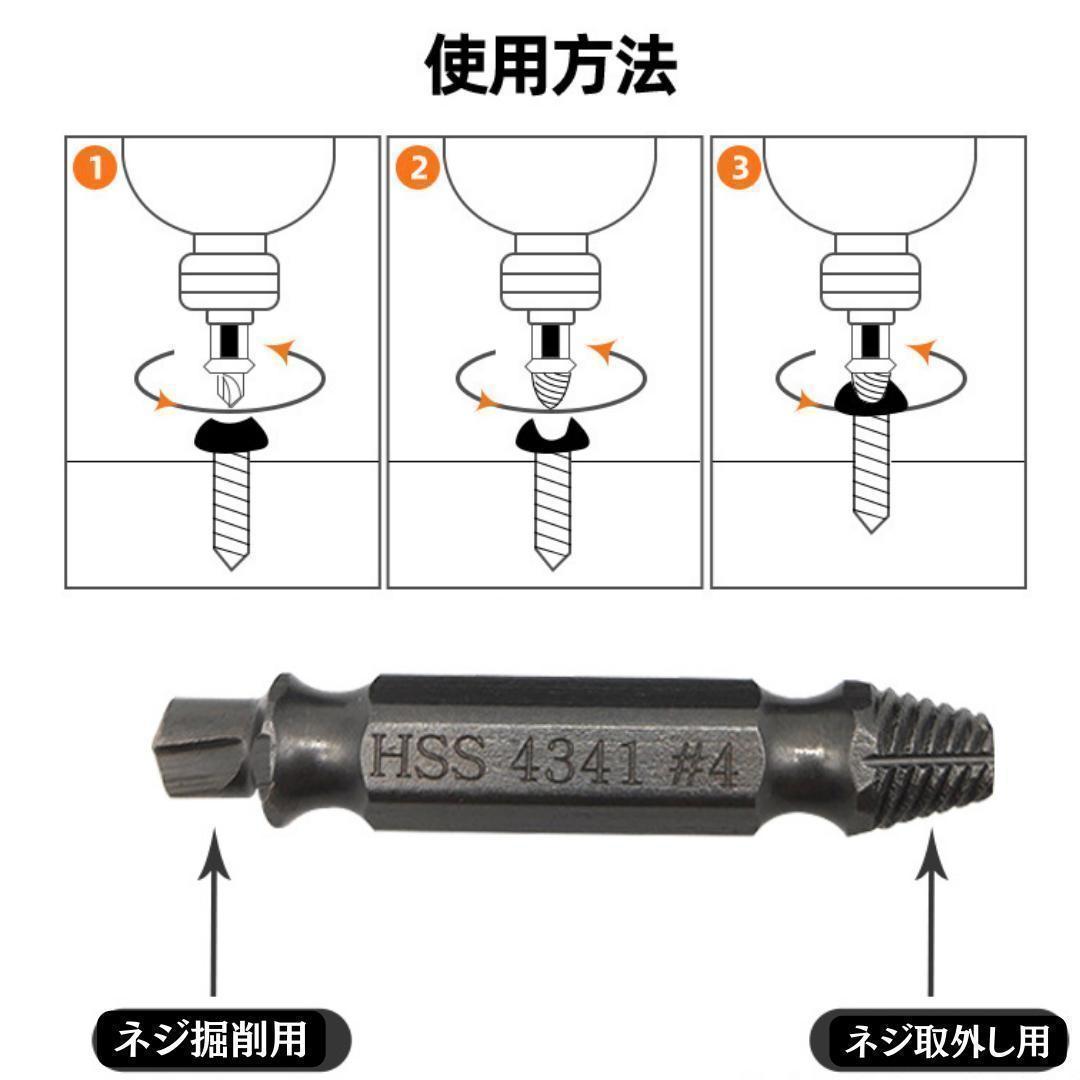 使用方法

1

2

3

HSS 4341 #4

ネジ掘削用

ネジ取外し用