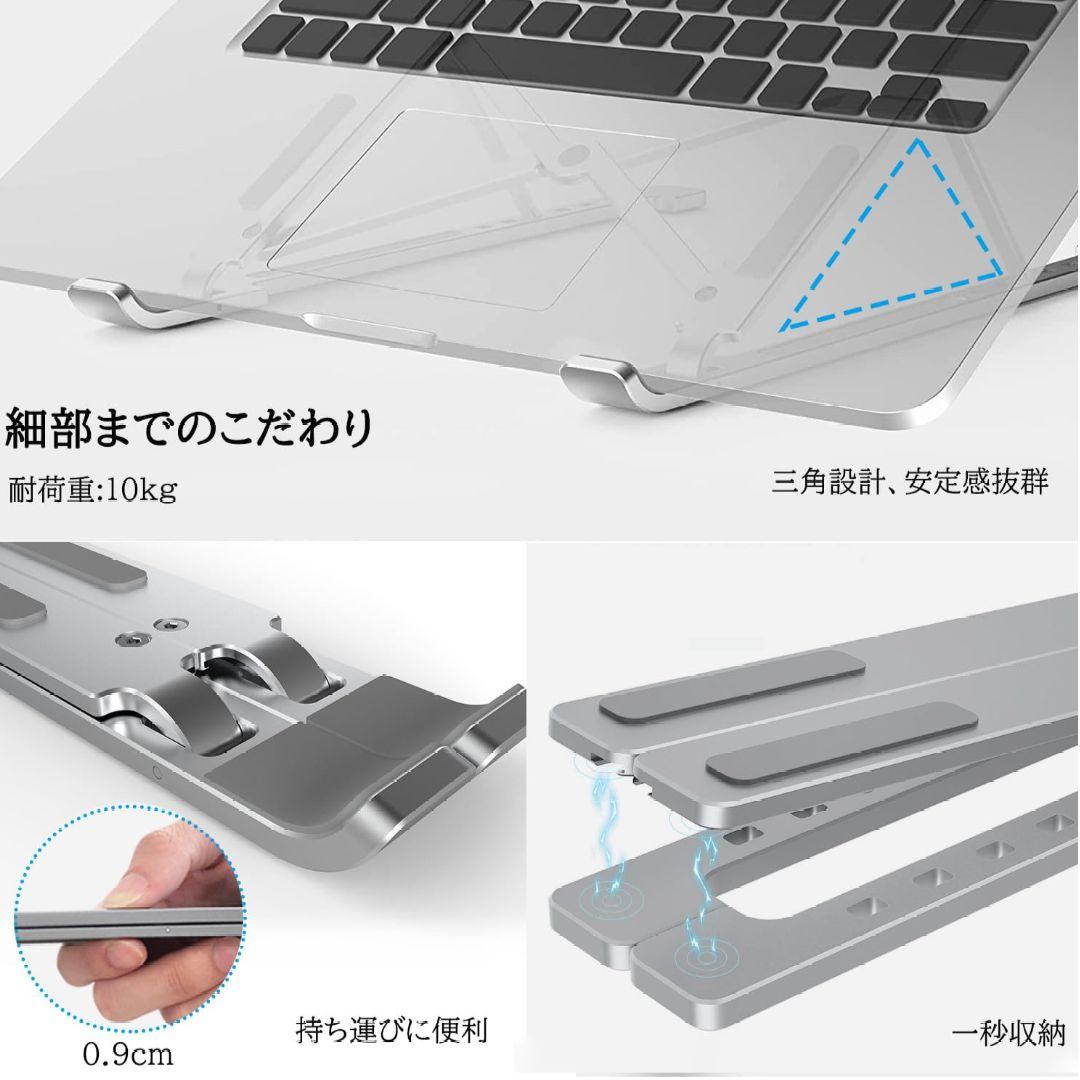 細部までのこだわり

耐荷重:10kg

三角設計、安定感抜群

0.9cm

持ち運びに便利

一秒収納