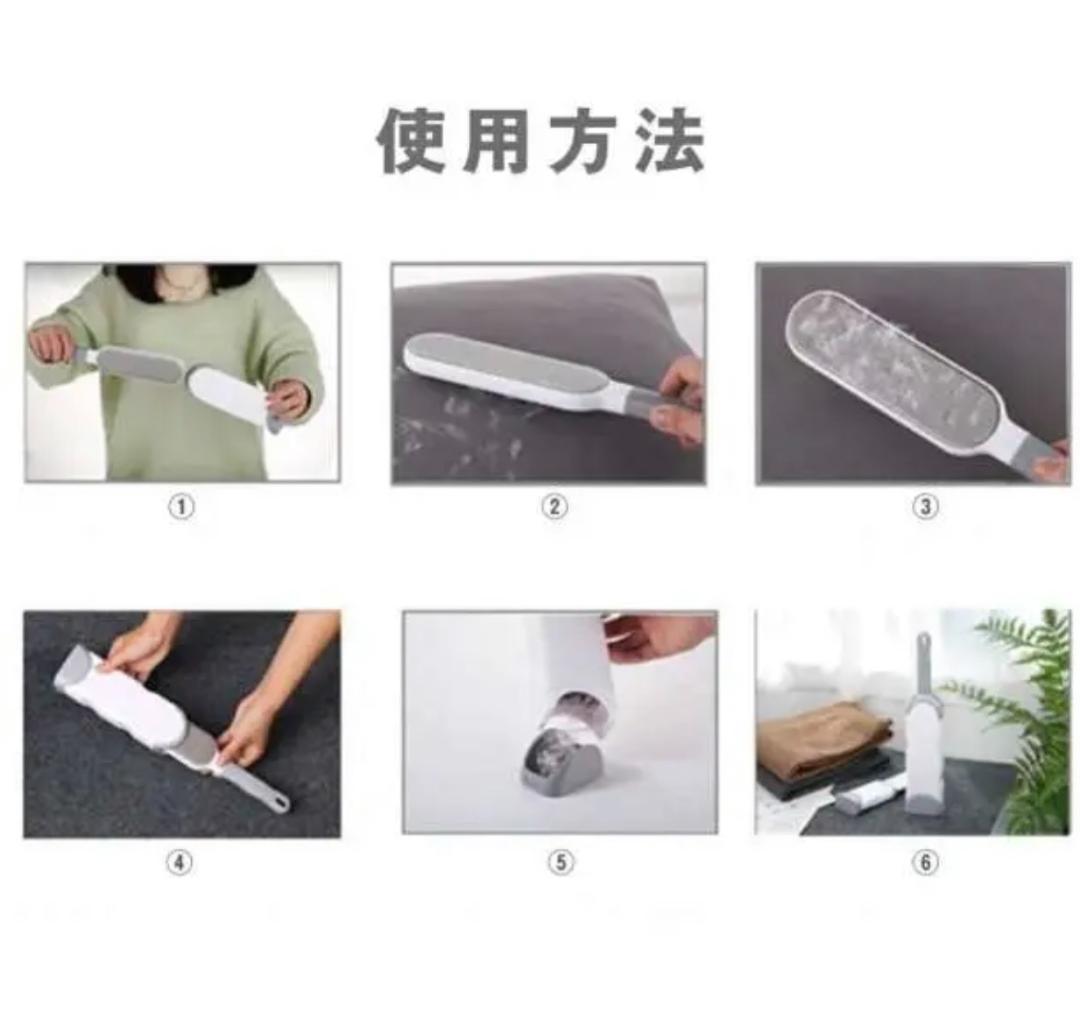 使用方法

①

②

③

④

⑤

⑥