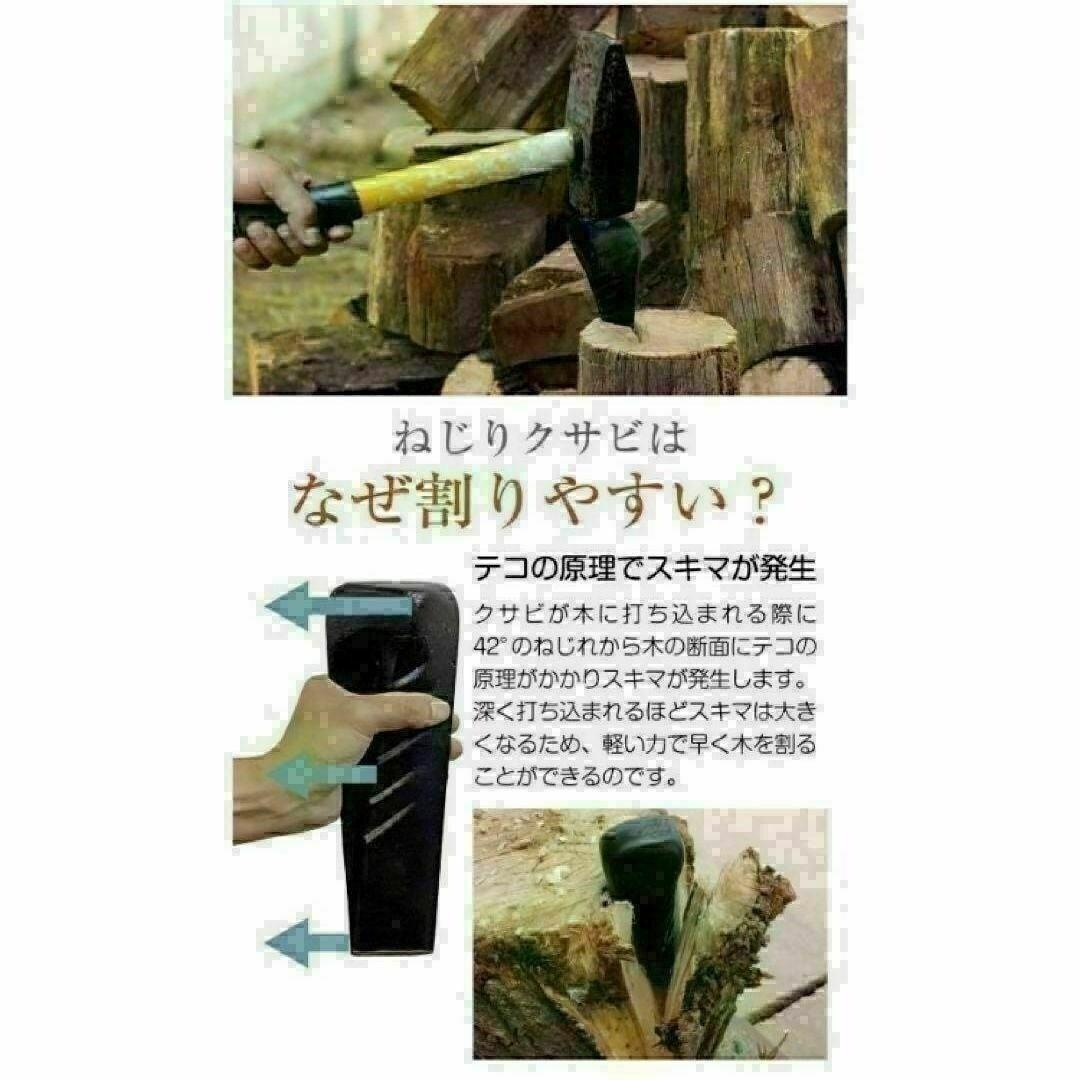 ねじりクサビは
なぜ割りやすい？

テコの原理でスキマが発生

クサビが木に打ち込まれる際に42°のねじれから木の断面にテコの原理がかかりスキマが発生します。深く打ち込まれるほどスキマは大きくなるため、軽い力で早く木を割ることができるのです。