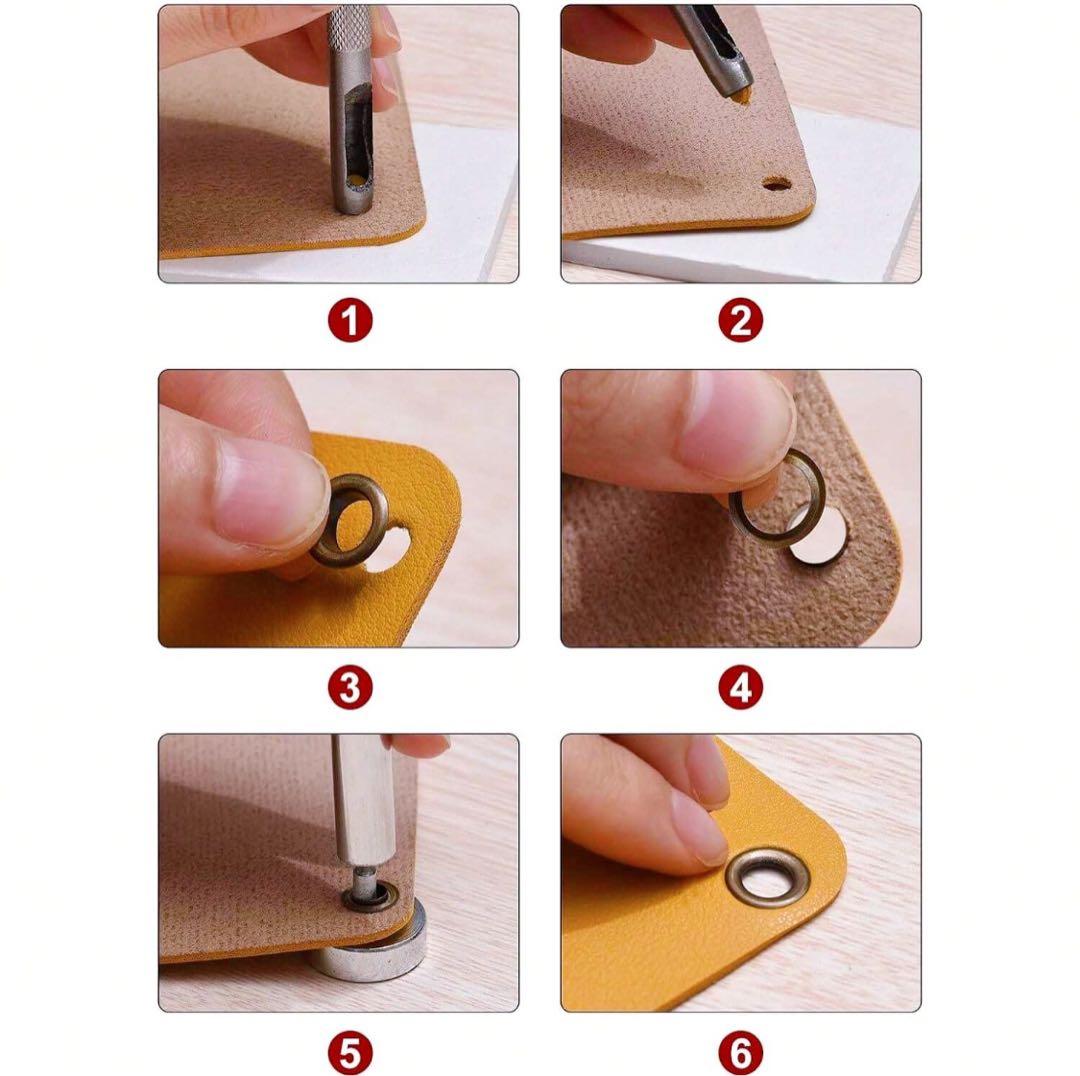 1

2

3

4

5

6