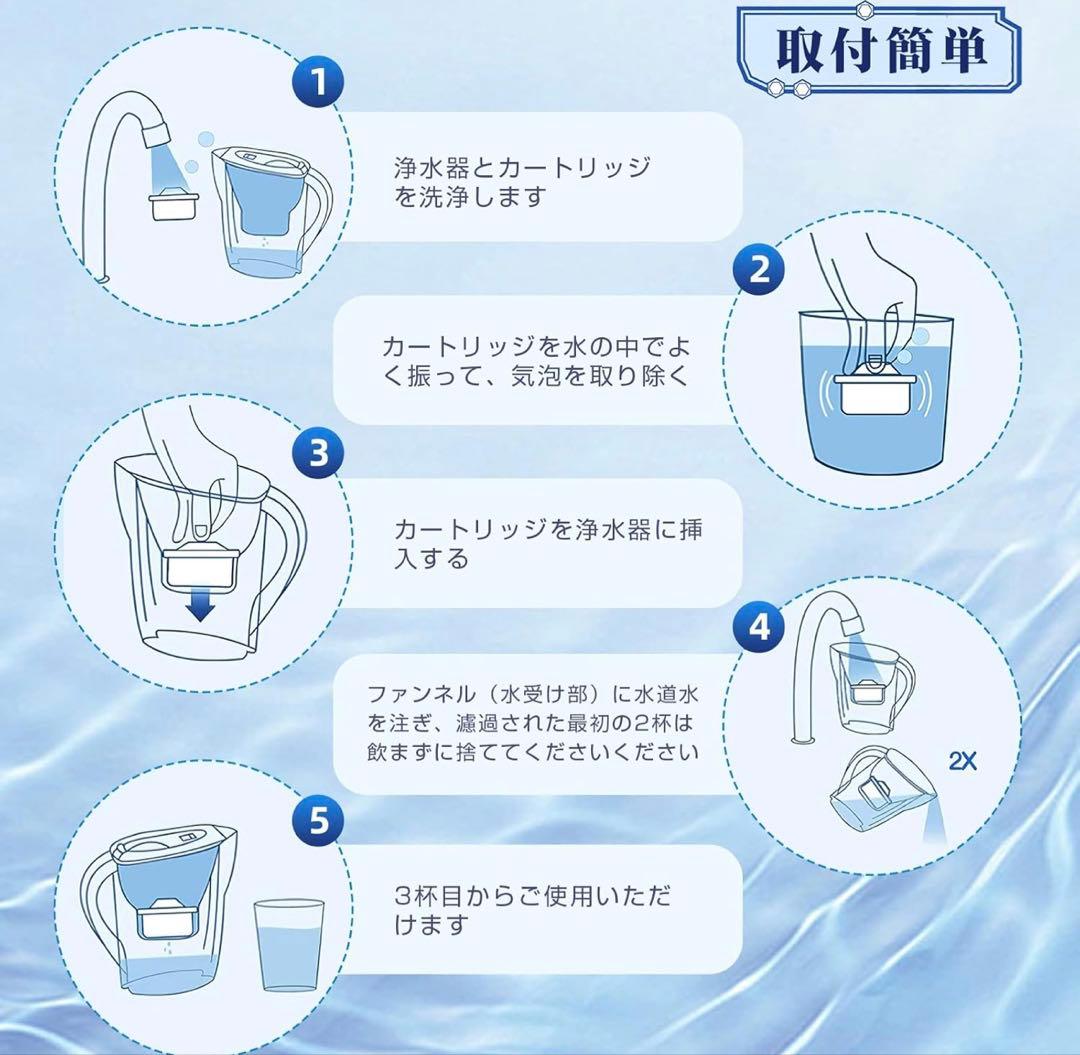 取付簡単

1

浄水器とカートリッジを洗浄します

2

カートリッジを水の中でよく振って、気泡を取り除く

3

カートリッジを浄水器に挿入する

4

ファンネル（水受け部）に水道水を注ぎ、濾過された最初の2杯は飲まずに捨ててくださいください

2X

5

3杯目からご使用いただけます