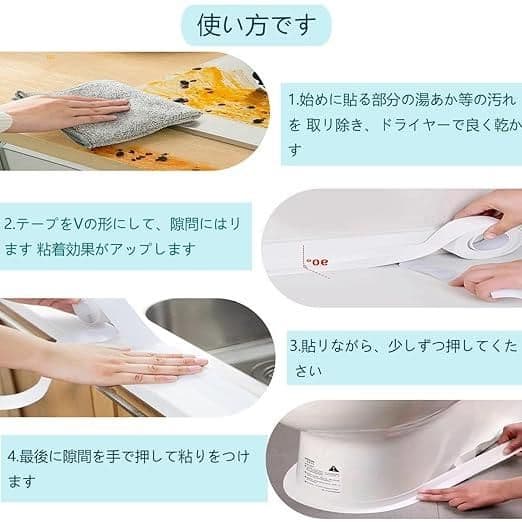 使い方です

1.始めに貼る部分の湯あか等の汚れを 取り除き、ドライヤーで良く乾かす

2.テープをVの形にして、隙間にはります 粘着効果がアップします

90°

3.貼りながら、少しずつ押してください

4.最後に隙間を手で押して粘りをつけます