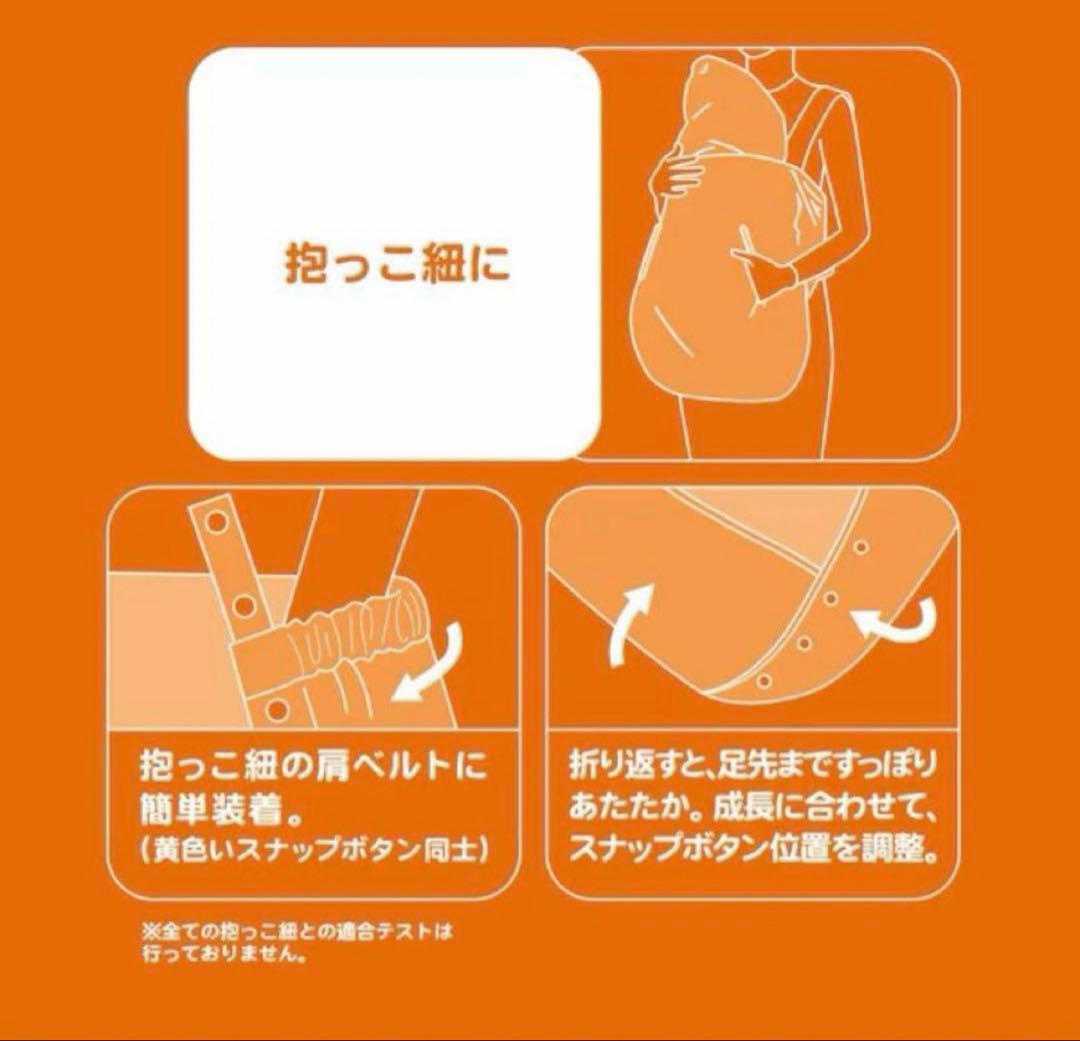 抱っこ紐に

抱っこ紐の肩ベルトに簡単装着。
（黄色いスナップボタン同士）

折り返すと、足先まですっぽりあたたか。成長に合わせて、スナップボタン位置を調整。

※全ての抱っこ紐との適合テストは行っておりません。