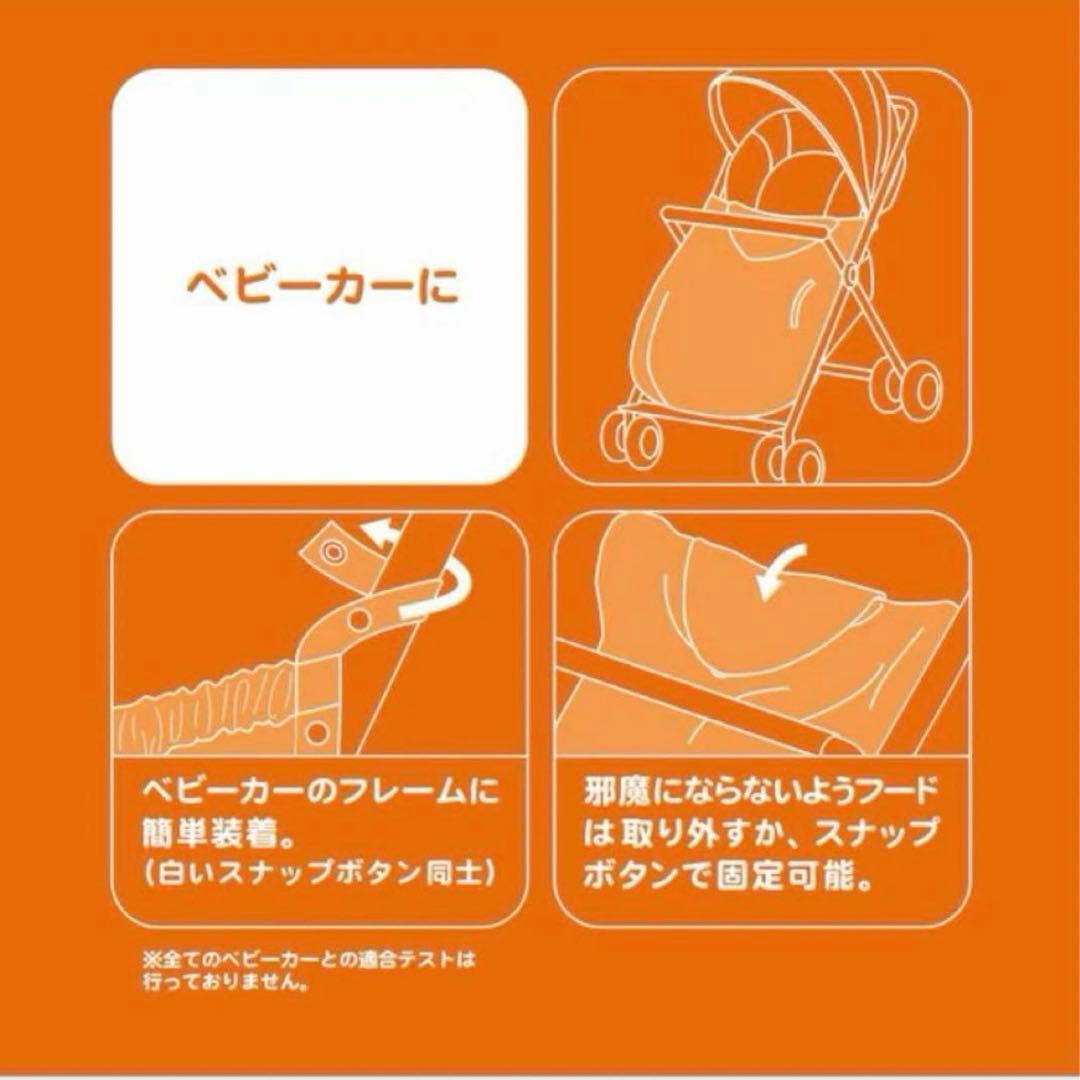 ベビーカーに

ベビーカーのフレームに簡単装着。
(白いスナップボタン同士)

邪魔にならないようフードは取り外すか、スナップボタンで固定可能。

※全てのベビーカーとの適合テストは行っておりません。