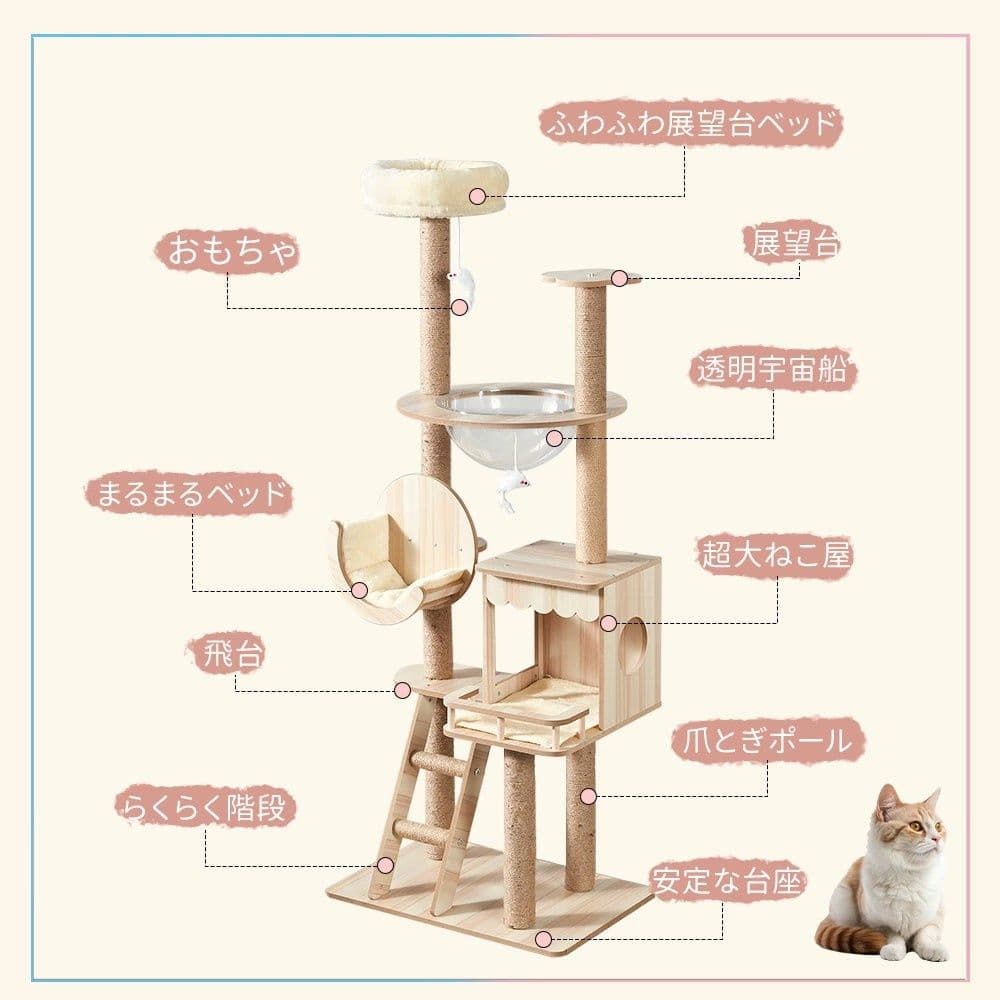 ふわふわ展望台ベッド

おもちゃ

展望台

透明宇宙船

まるまるベッド

超大ねこ屋

飛台

爪とぎポール

らくらく階段

安定な台座