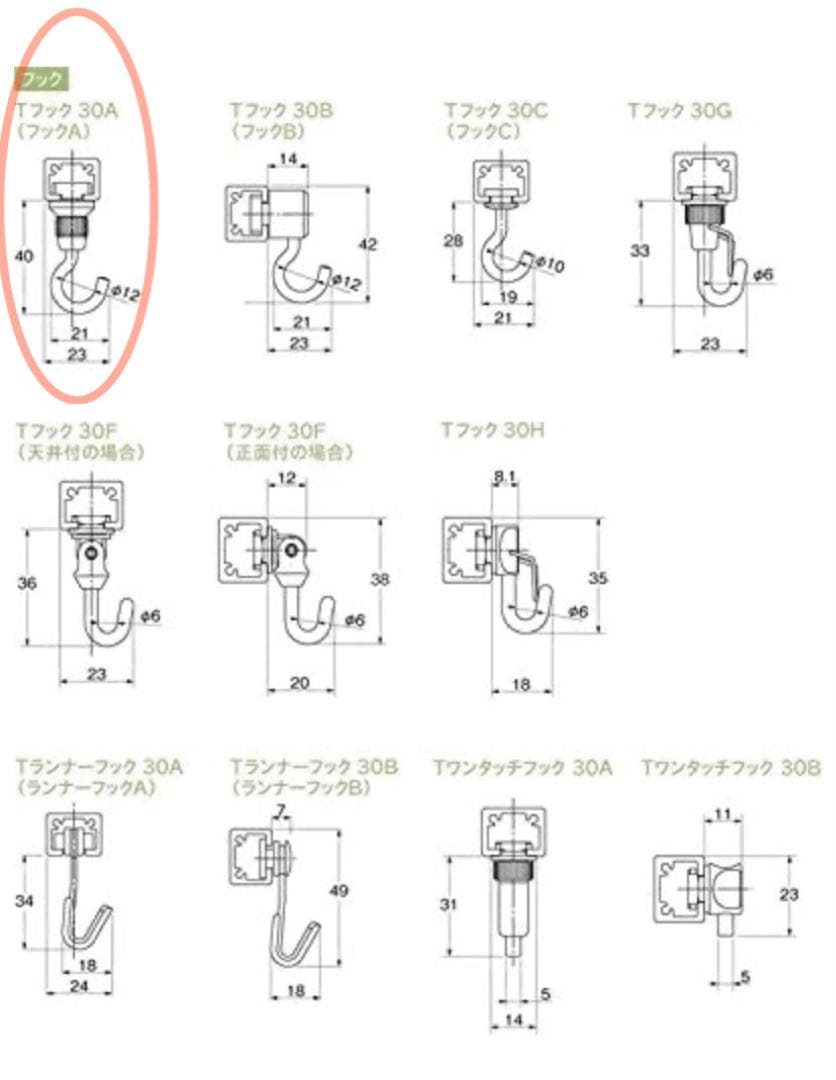 フック

Tフック 30A
(フックA)

40
φ12
21
23

Tフック 30B
(フックB)

14
42
φ12
21
23

Tフック 30C
(フックC)

28
φ10
19
21

Tフック 30G

33
φ6
23

Tフック 30F
(天井付の場合)

36
φ6
23

Tフック 30F
(正面付の場合)

12
38
φ6
20

Tフック 30H

8.1
35
φ6
18

Tランナーフック 30A
(ランナーフックA)

34
18
24

Tランナーフック 30B
(ランナーフックB)

7
49
18

Tワンタッチフック 30A

31
5
14

Tワンタッチフック 30B

11
23
5