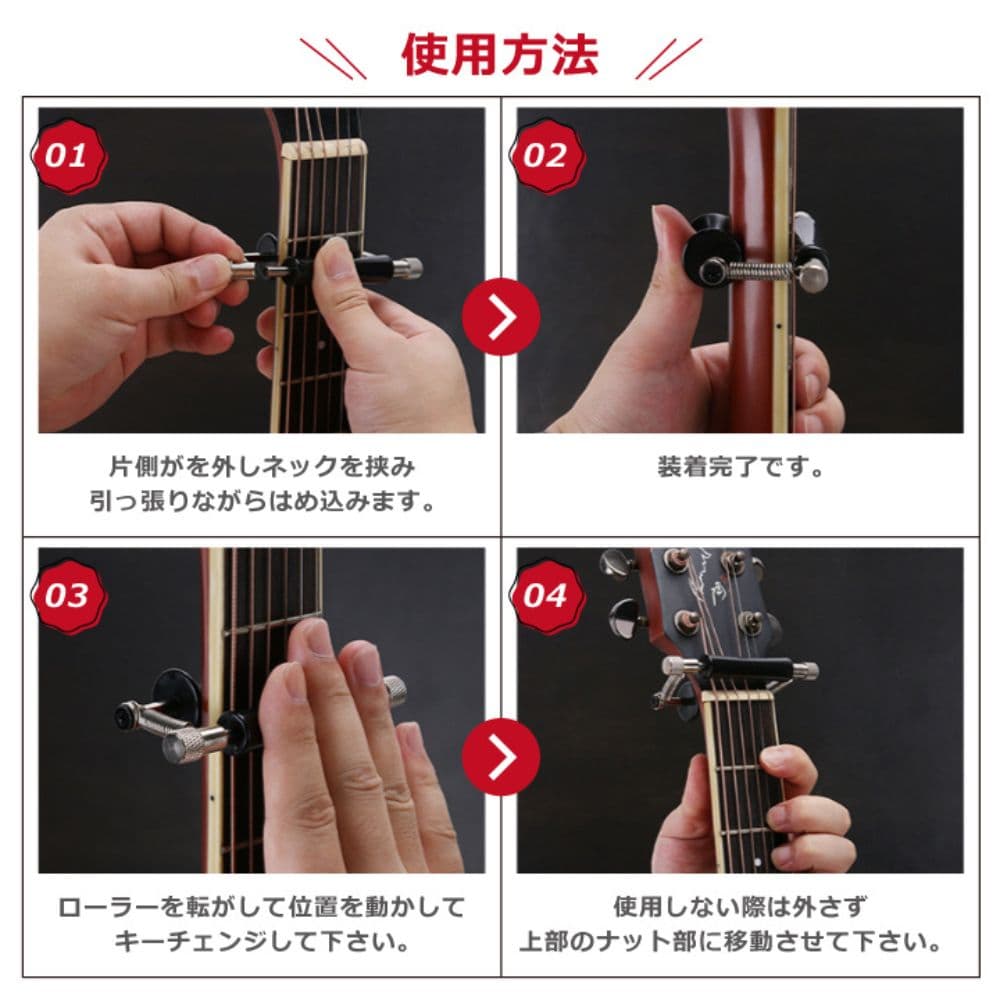 使用方法

01

片側がを外しネックを挟み
引っ張りながらはめ込みます。

02

装着完了です。

03

ローラーを転がして位置を動かして
キーチェンジして下さい。

04

使用しない際は外さず
上部のナット部に移動させて下さい。