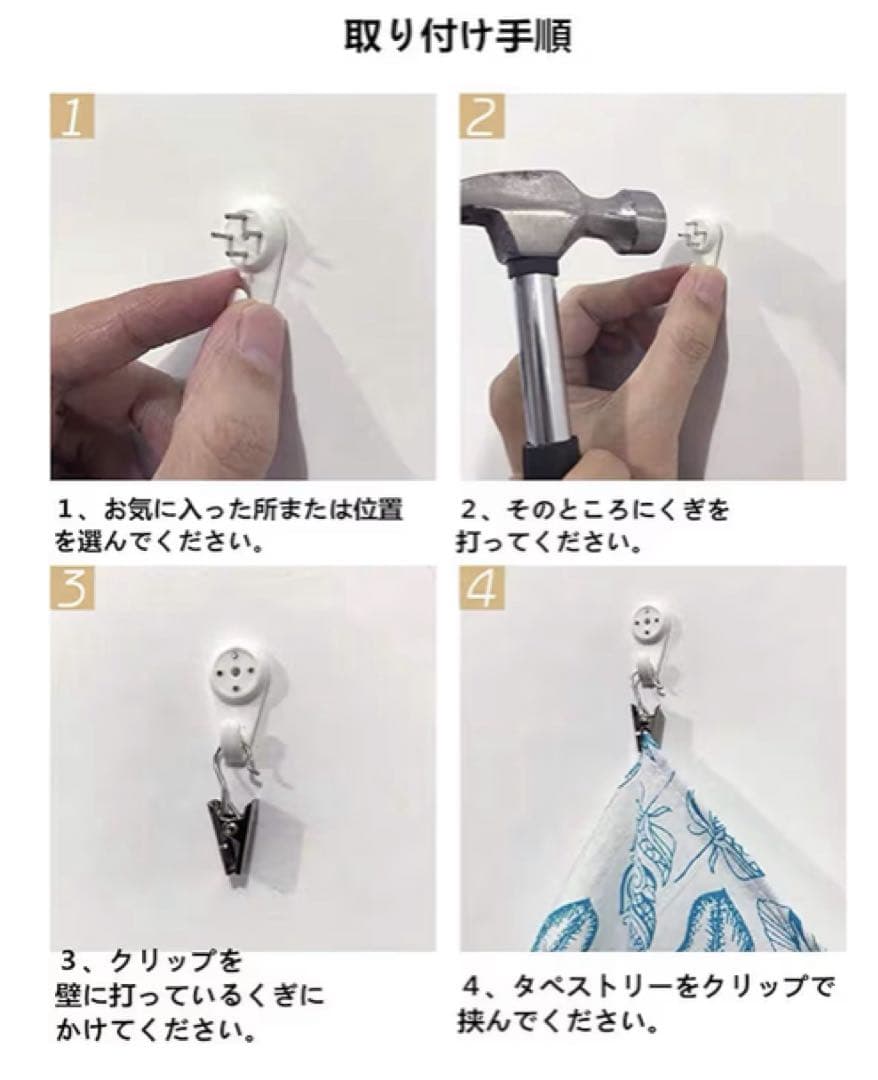 取り付け手順

1

1、お気に入った所または位置を選んでください。

2

2、そのところにくぎを打ってください。

3

3、クリップを壁に打っているくぎにかけてください。

4

4、タペストリーをクリップで挟んでください。