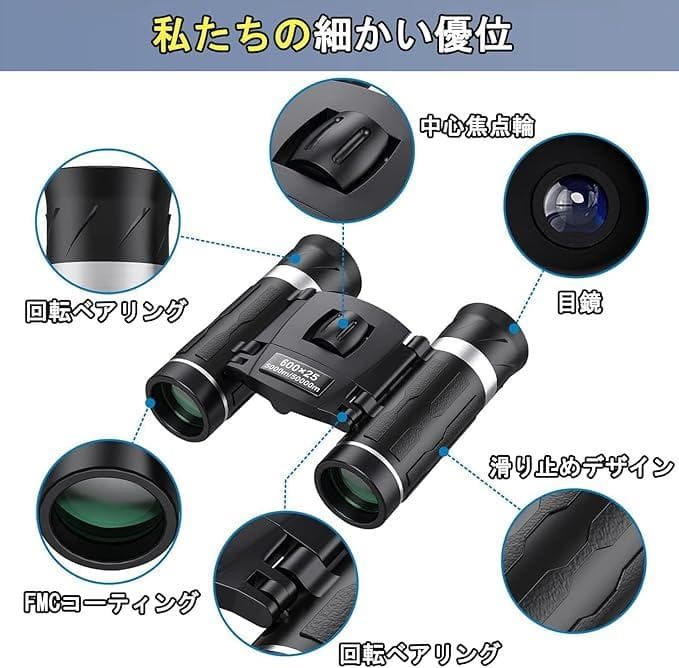 私たちの細かい優位

中心焦点輪

回転ベアリング

目鏡

600×25
5000m/50000m

滑り止めデザイン

FMCコーティング

回転ベアリング