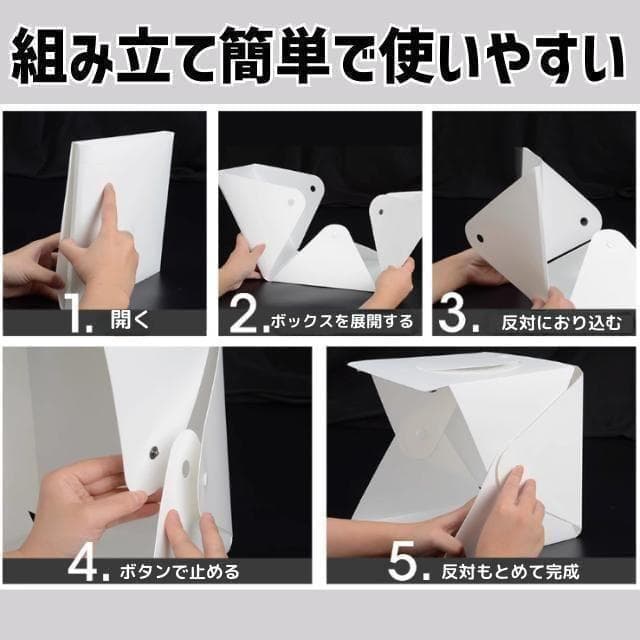 組み立て簡単で使いやすい

1. 開く

2. ボックスを展開する

3. 反対におり込む

4. ボタンで止める

5. 反対もとめて完成