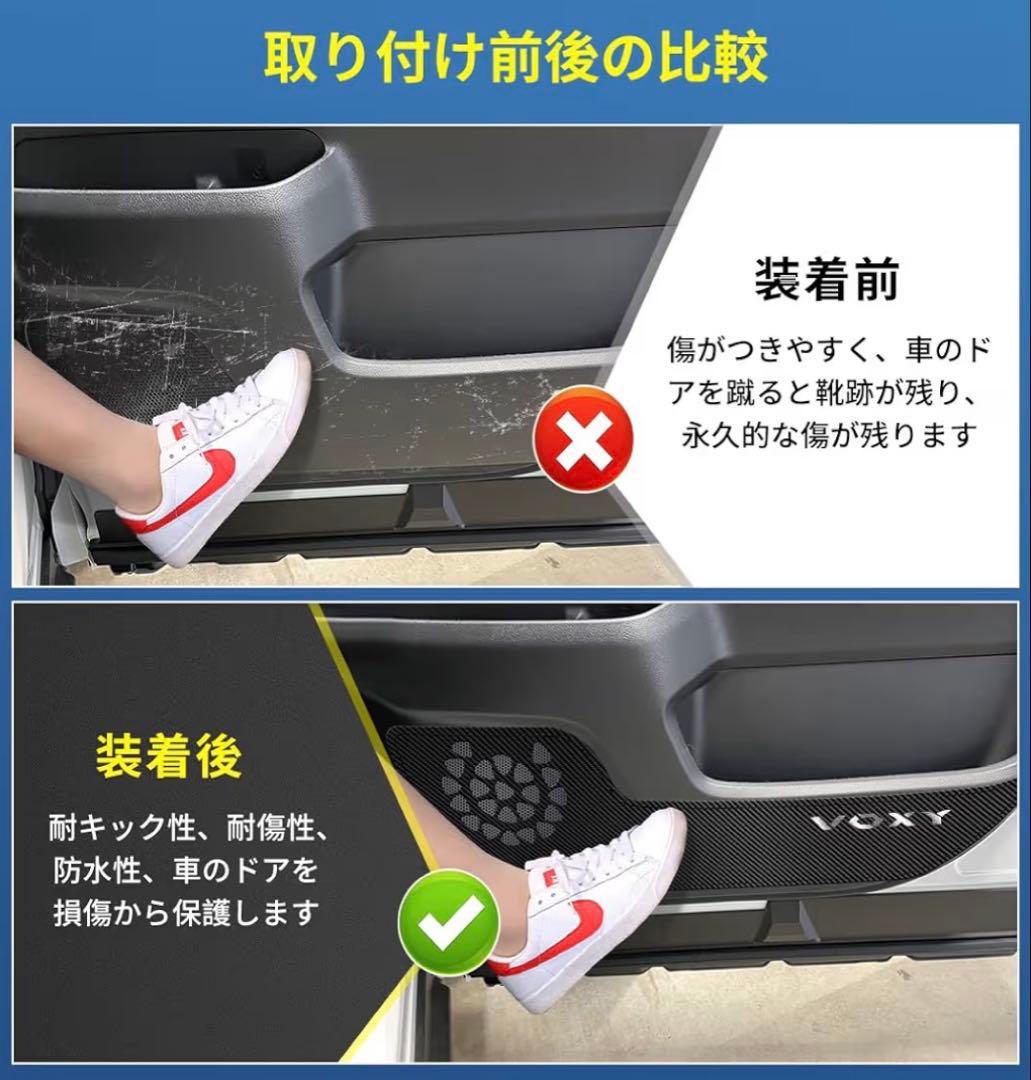 取り付け前後の比較

装着前

傷がつきやすく、車のドアを蹴ると靴跡が残り、永久的な傷が残ります

装着後

耐キック性、耐傷性、防水性、車のドアを損傷から保護します

VOXY