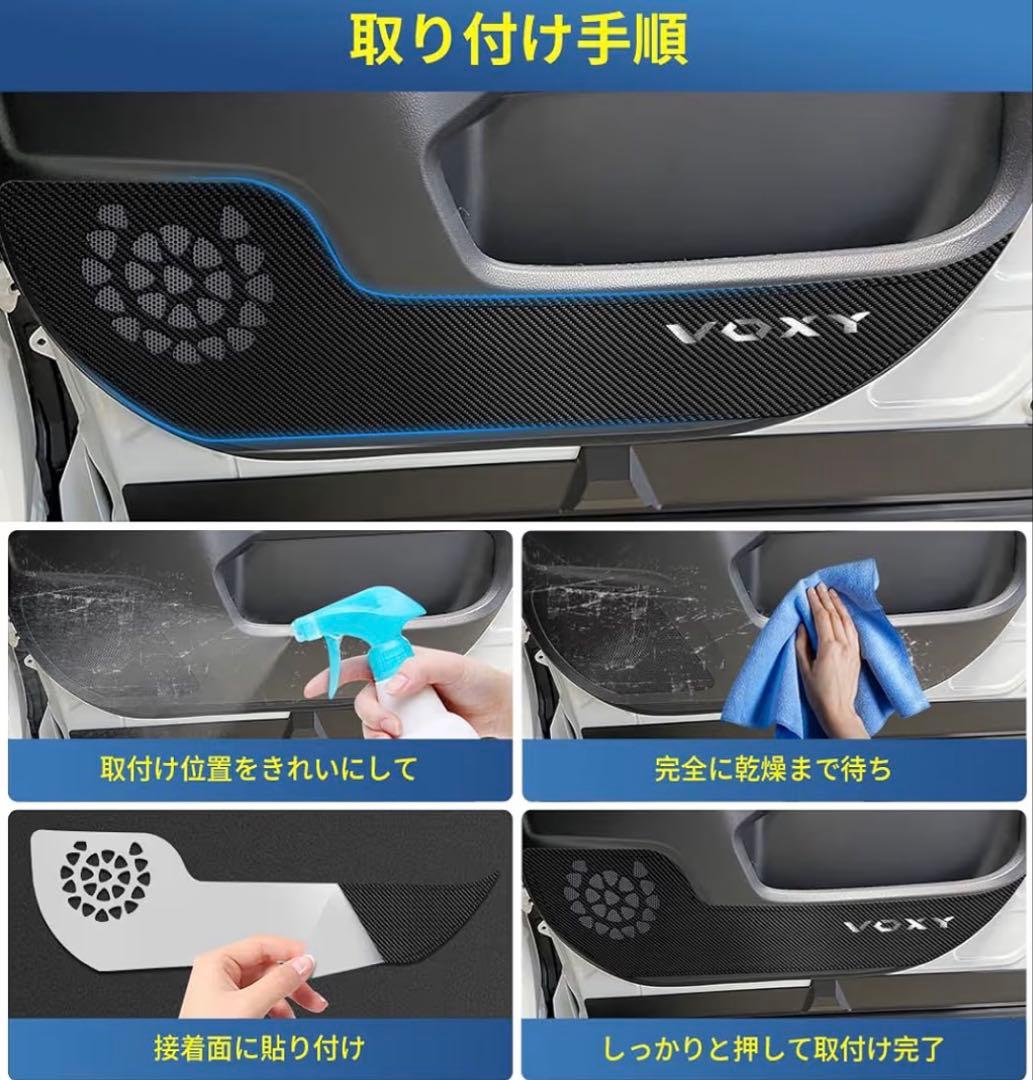 取り付け手順

VOXY

取付け位置をきれいにして

完全に乾燥まで待ち

接着面に貼り付け

VOXY

しっかりと押して取付け完了