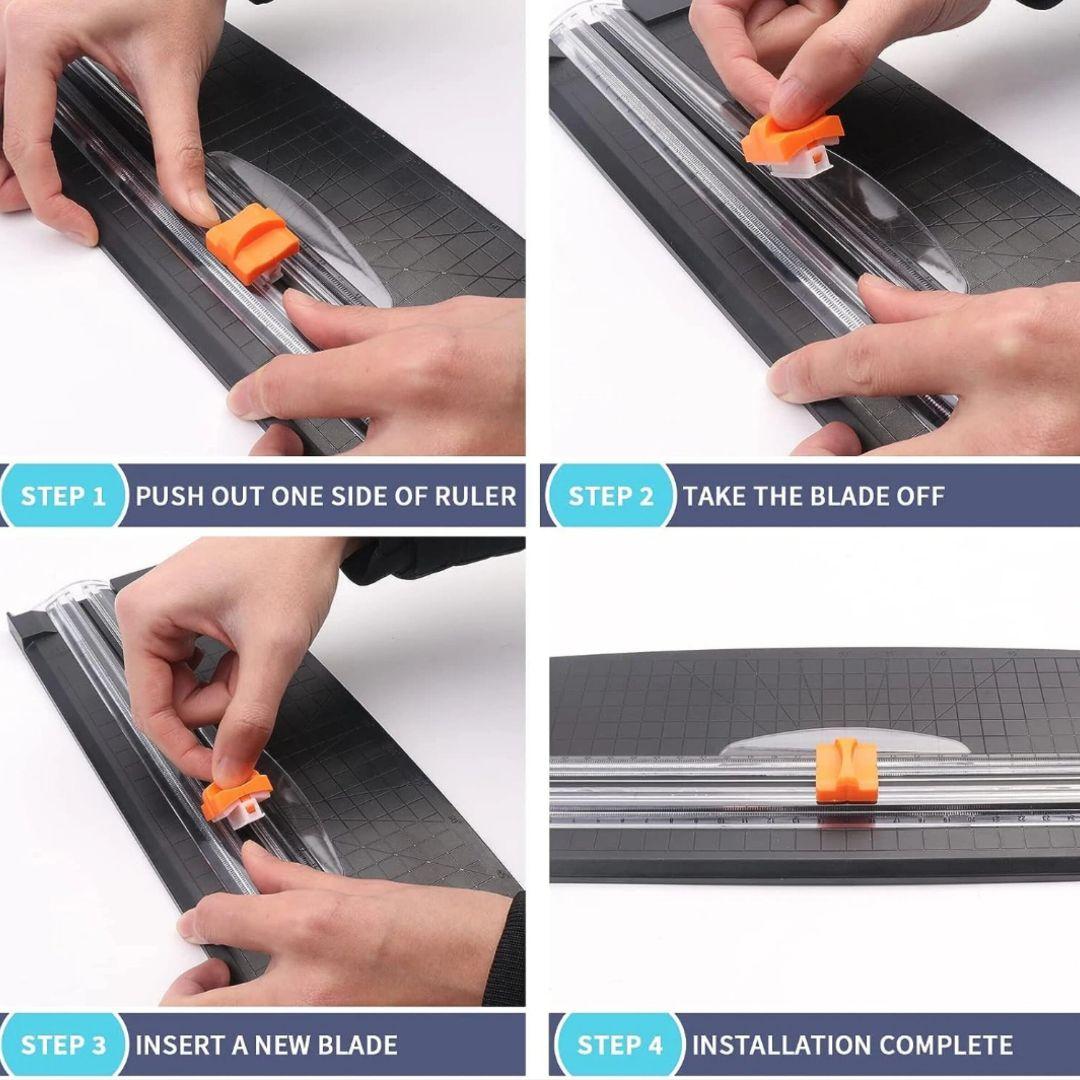 STEP 1 PUSH OUT ONE SIDE OF RULER

STEP 2 TAKE THE BLADE OFF

STEP 3 INSERT A NEW BLADE

STEP 4 INSTALLATION COMPLETE