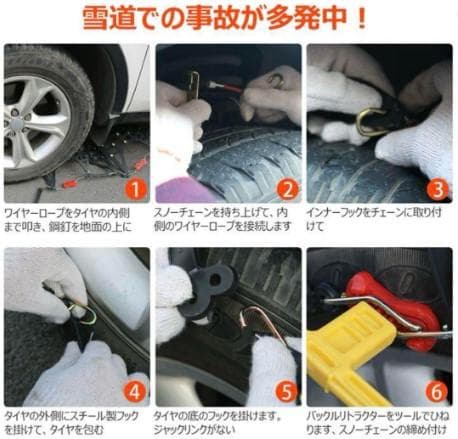 雪道での事故が多発中！

1
ワイヤーロープをタイヤの内側まで叩き、鋼釘を地面の上に

2
スノーチェーンを持ち上げて、内側のワイヤーロープを接続します

3
インナーフックをチェーンに取り付けて

4
タイヤの外側にスチール製フックを掛けて、タイヤを包む

5
タイヤの底のフックを掛けます。ジャックリンクがない

6
バックルリトラクターをツールでひねります、スノーチェーンの締め付け