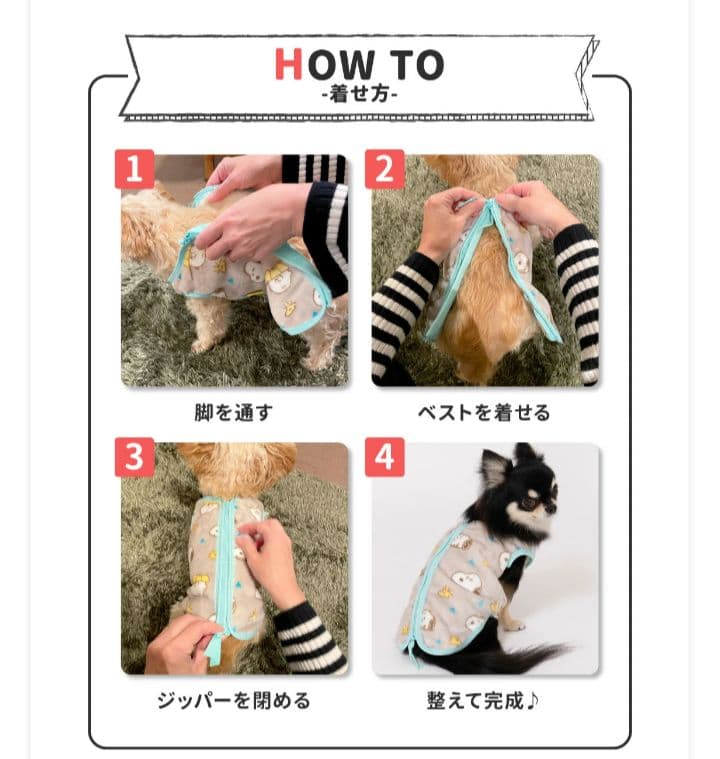 HOW TO
-着せ方-

1
脚を通す

2
ベストを着せる

3
ジッパーを閉める

4
整えて完成♪