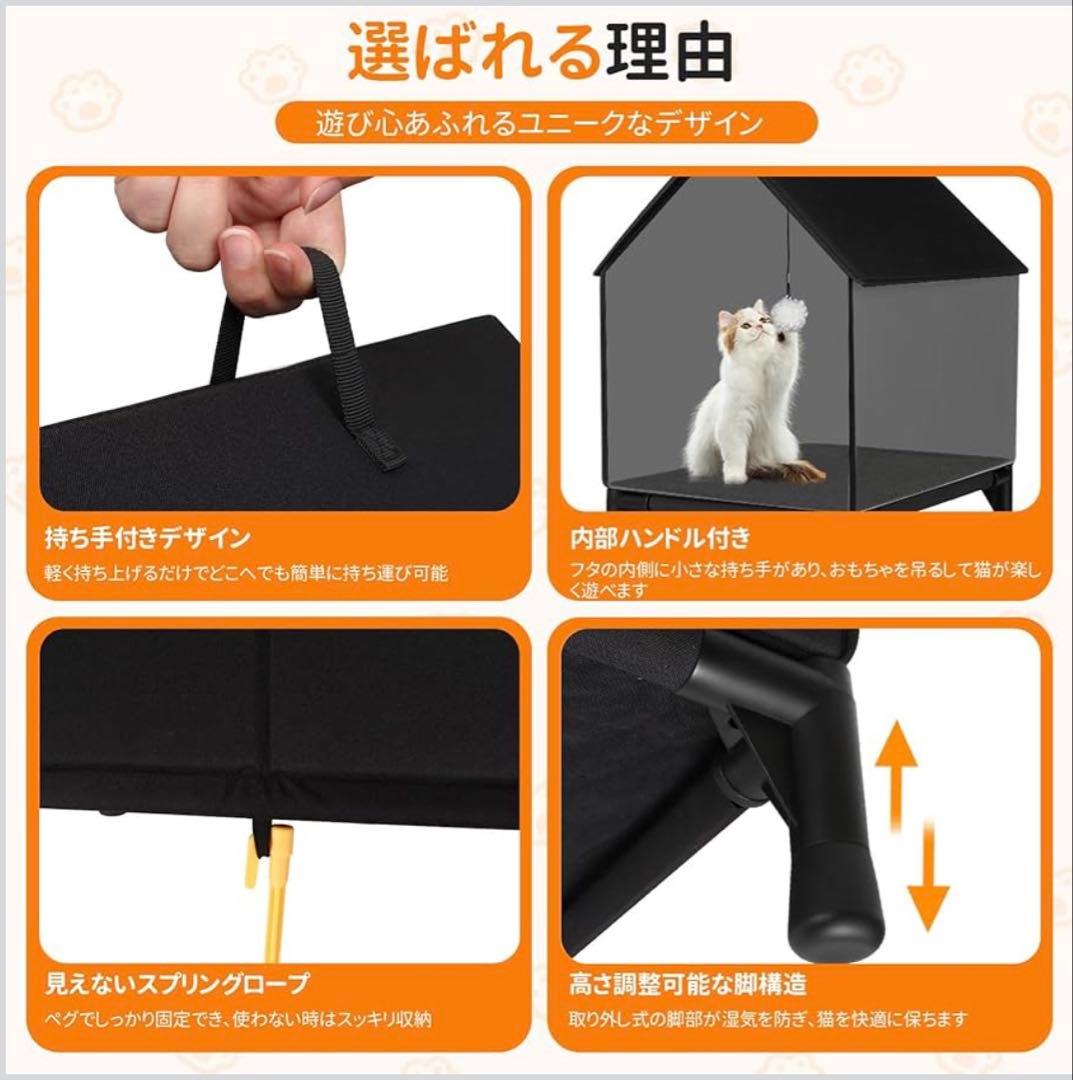 選ばれる理由

遊び心あふれるユニークなデザイン

持ち手付きデザイン

軽く持ち上げるだけでどこへでも簡単に持ち運び可能

内部ハンドル付き

フタの内側に小さな持ち手があり、おもちゃを吊るして猫が楽しく遊べます

見えないスプリングロープ

ペグでしっかり固定でき、使わない時はスッキリ収納

高さ調整可能な脚構造

取り外し式の脚部が湿気を防ぎ、猫を快適に保ちます