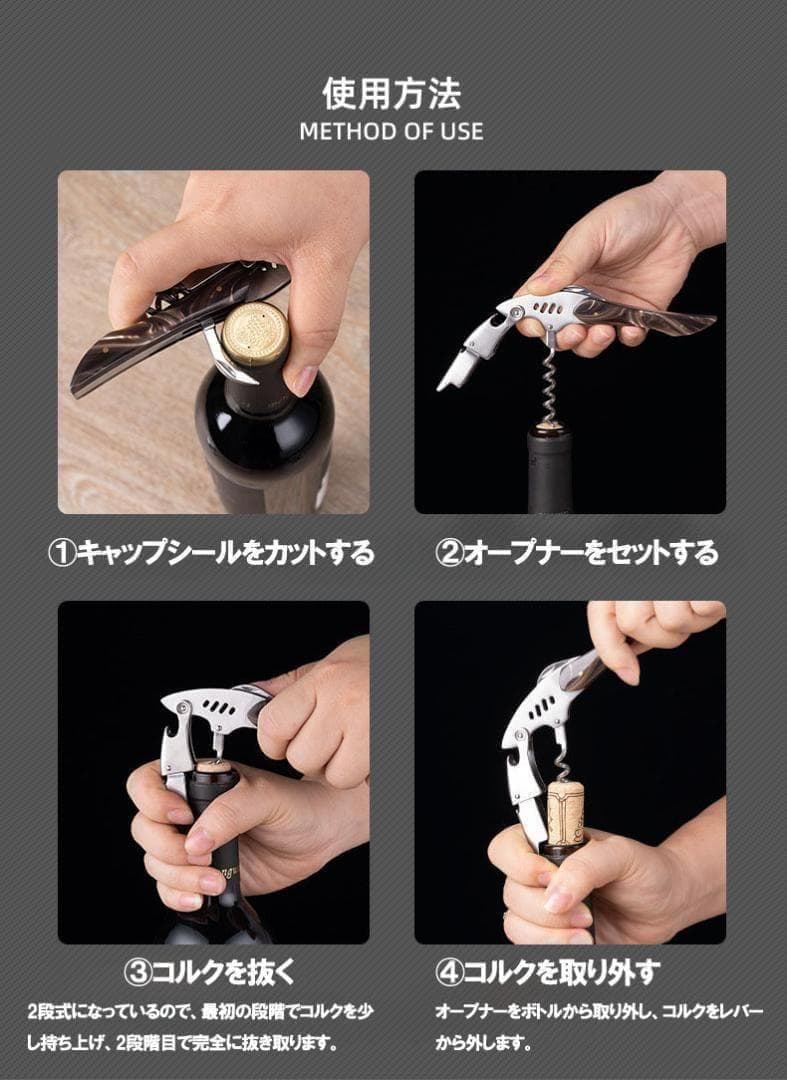 使用方法
METHOD OF USE

①キャップシールをカットする

②オープナーをセットする

③コルクを抜く

2段式になっているので、最初の段階でコルクを少し持ち上げ、2段階目で完全に抜き取ります。

④コルクを取り外す

オープナーをボトルから取り外し、コルクをレバーから外します。