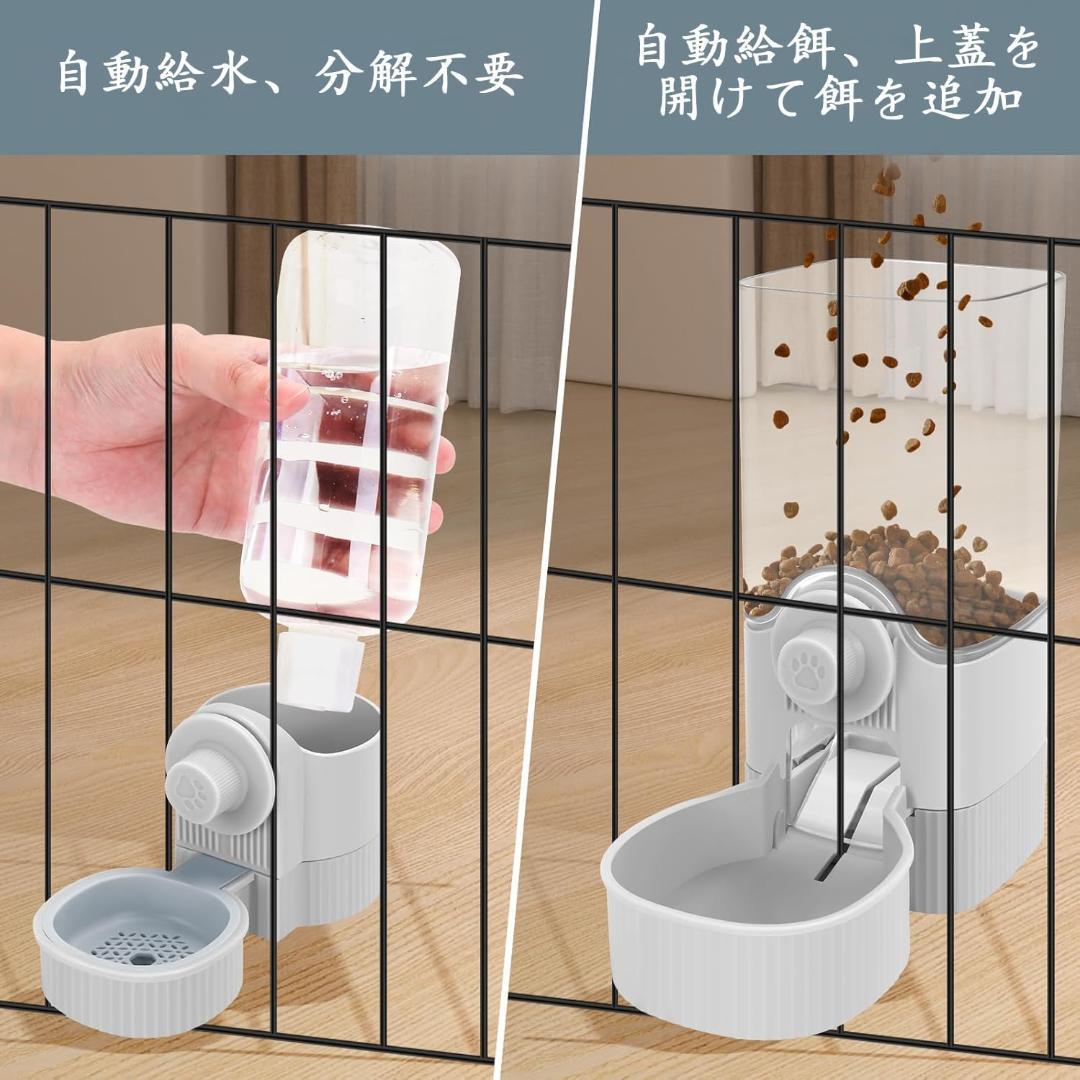 自動給水、分解不要

自動給餌、上蓋を開けて餌を追加