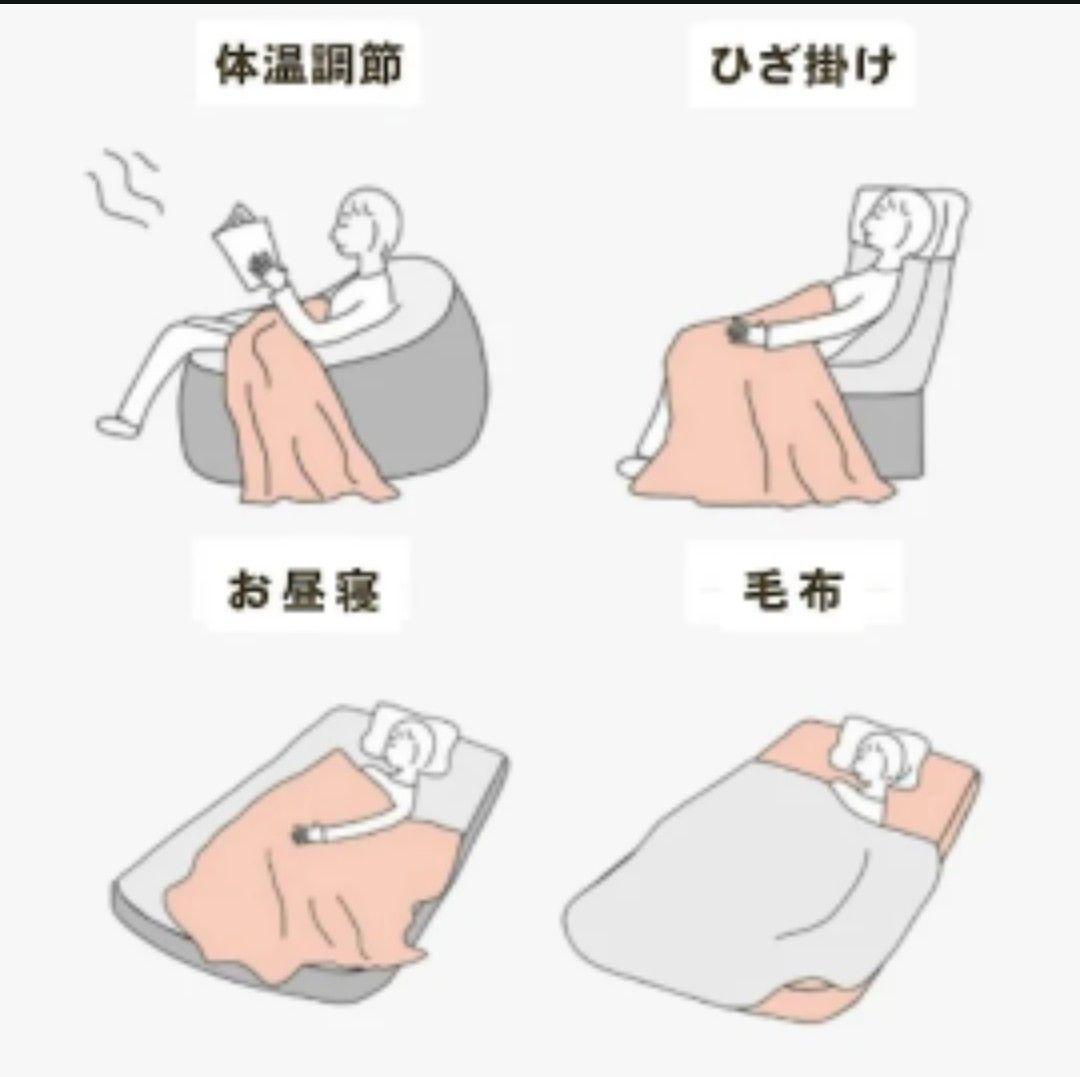 体温調節

ひざ掛け

お昼寝

毛布