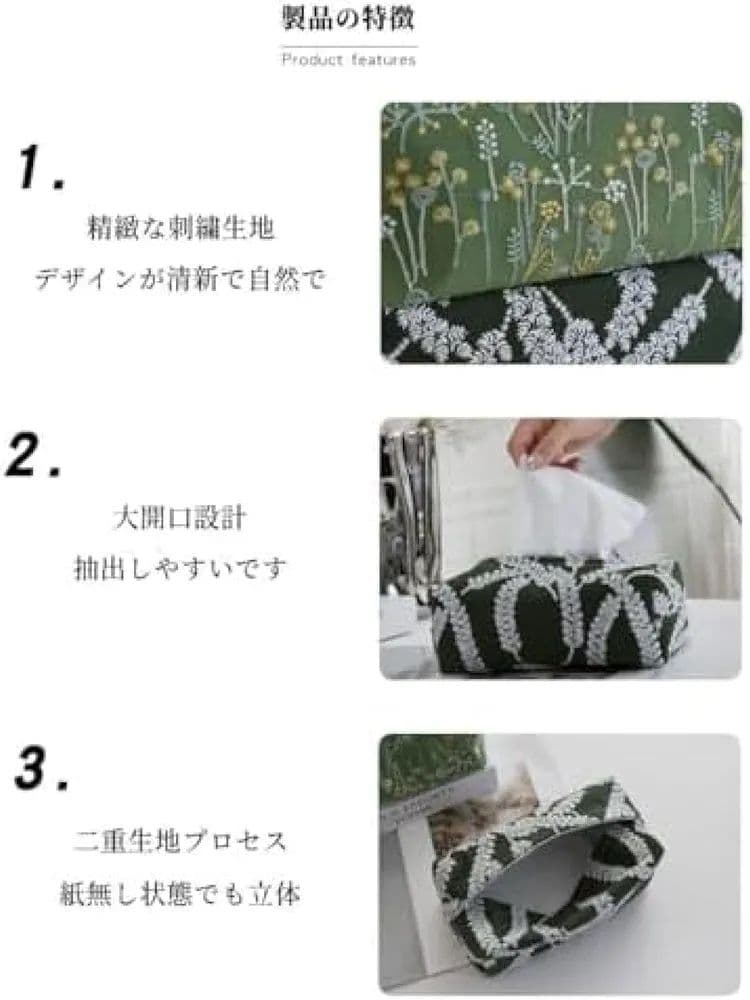 製品の特徴
Product features

1.
精緻な刺繍生地
デザインが清新で自然で

2.
大開口設計
抽出しやすいです

3.
二重生地プロセス
紙無し状態でも立体