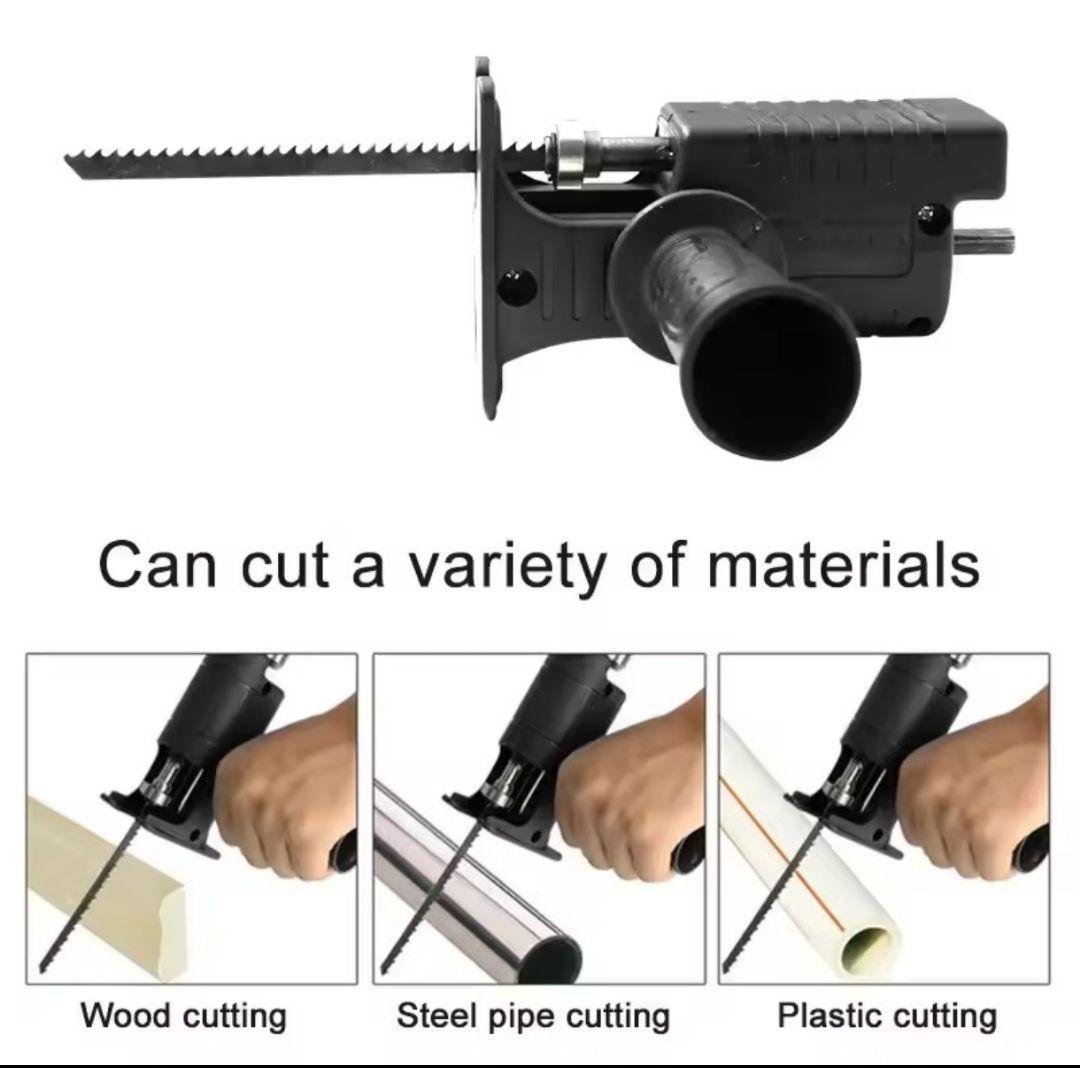 Can cut a variety of materials

Wood cutting

Steel pipe cutting

Plastic cutting