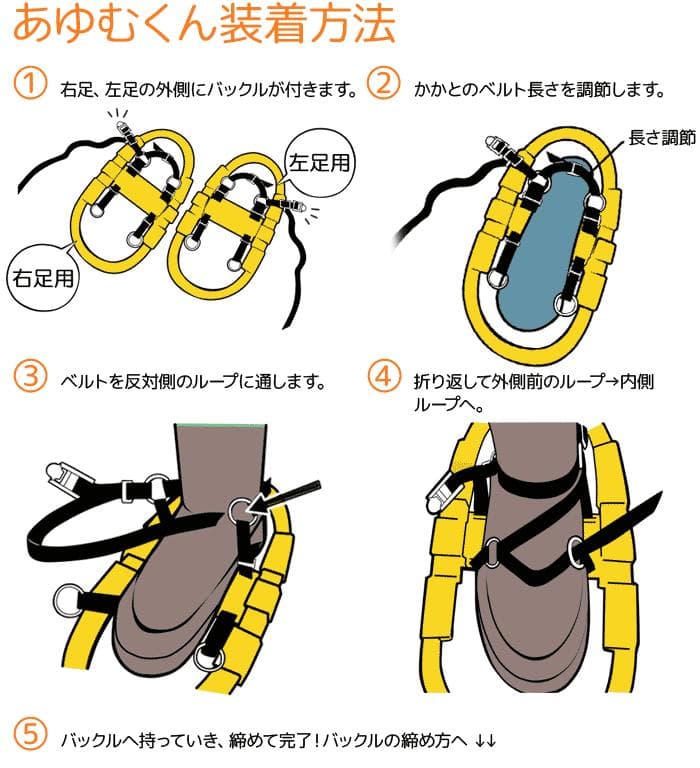 あゆむくん装着方法

① 右足、左足の外側にバックルが付きます。

左足用

右足用

② かかとのベルト長さを調節します。

長さ調節

③ ベルトを反対側のループに通します。

④ 折り返して外側前のループ→内側ループへ。

⑤ バックルへ持っていき、締めて完了！バックルの締め方へ ↓↓