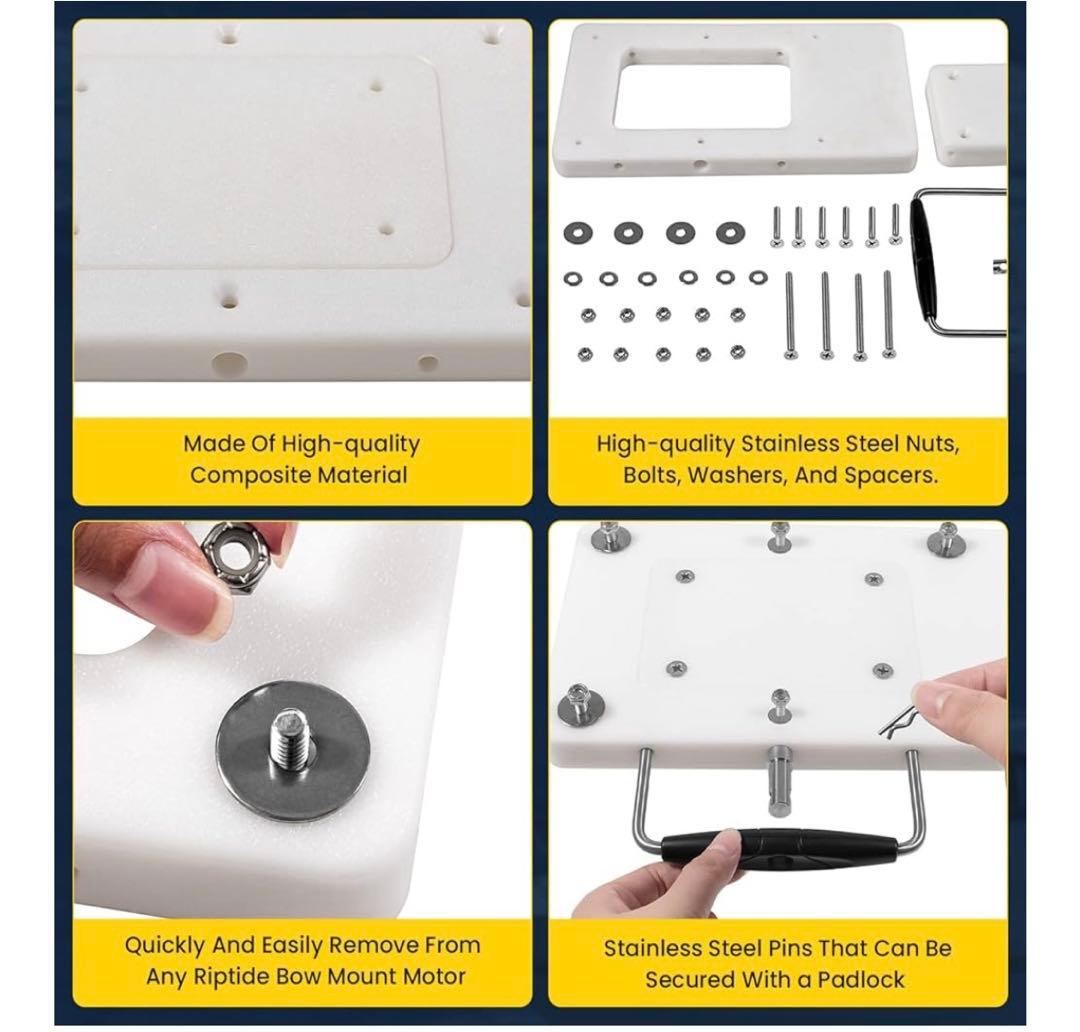 Made Of High-quality Composite Material

High-quality Stainless Steel Nuts, Bolts, Washers, And Spacers.

Quickly And Easily Remove From Any Riptide Bow Mount Motor

Stainless Steel Pins That Can Be Secured With a Padlock