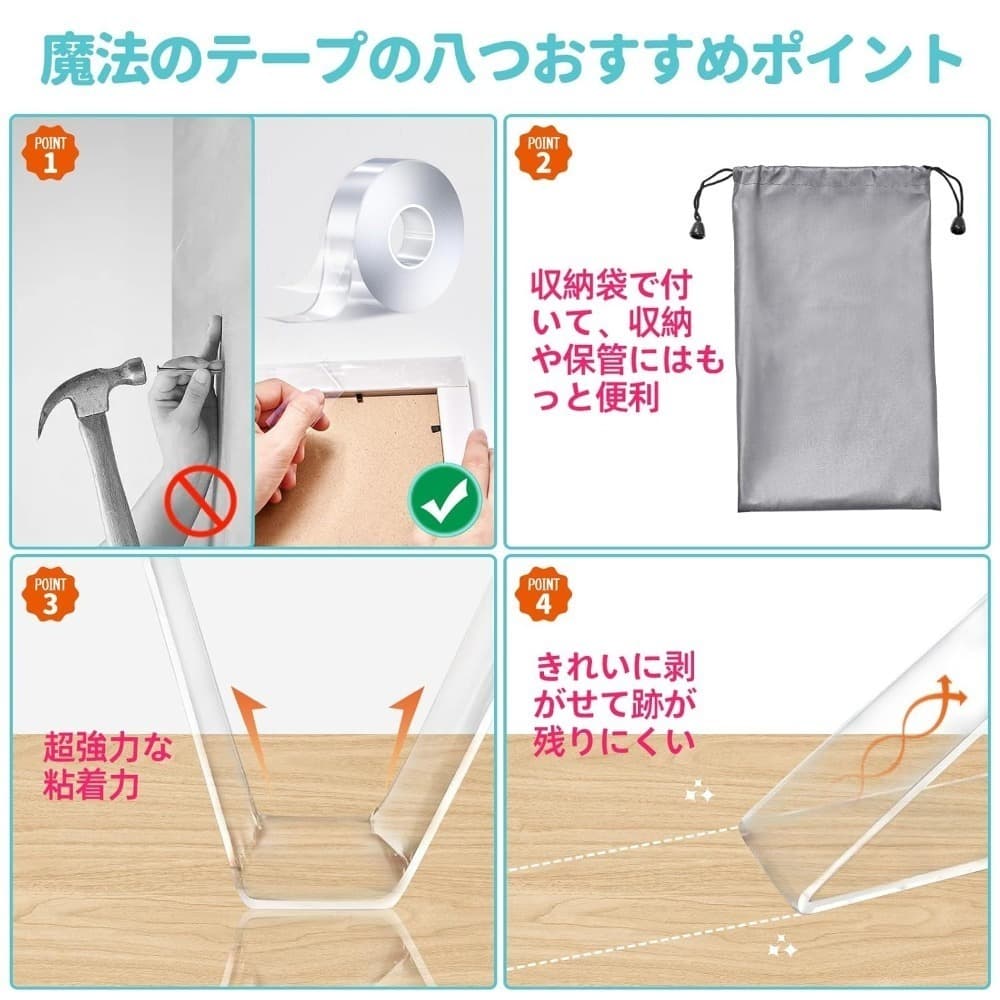 魔法のテープの八つおすすめポイント

POINT 1

POINT 2

収納袋で付いて、収納や保管にはもっと便利

POINT 3

超強力な粘着力

POINT 4

きれいに剥がせて跡が残りにくい