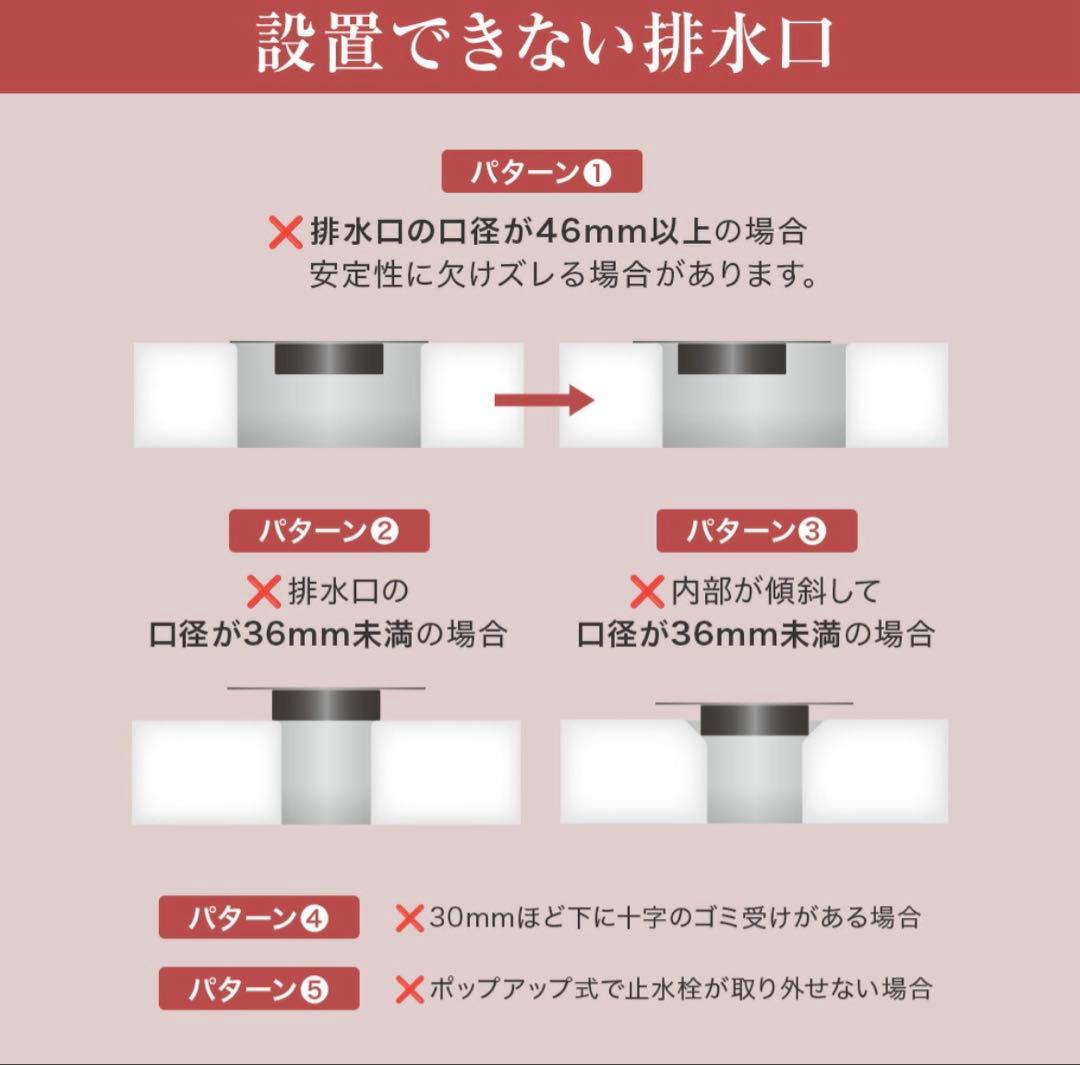 設置できない排水口

パターン❶

❌排水口の口径が46mm以上の場合
安定性に欠けズレる場合があります。

パターン❷

❌排水口の
口径が36mm未満の場合

パターン❸

❌内部が傾斜して
口径が36mm未満の場合

パターン❹ ❌30mmほど下に十字のゴミ受けがある場合

パターン❺ ❌ポップアップ式で止水栓が取り外せない場合