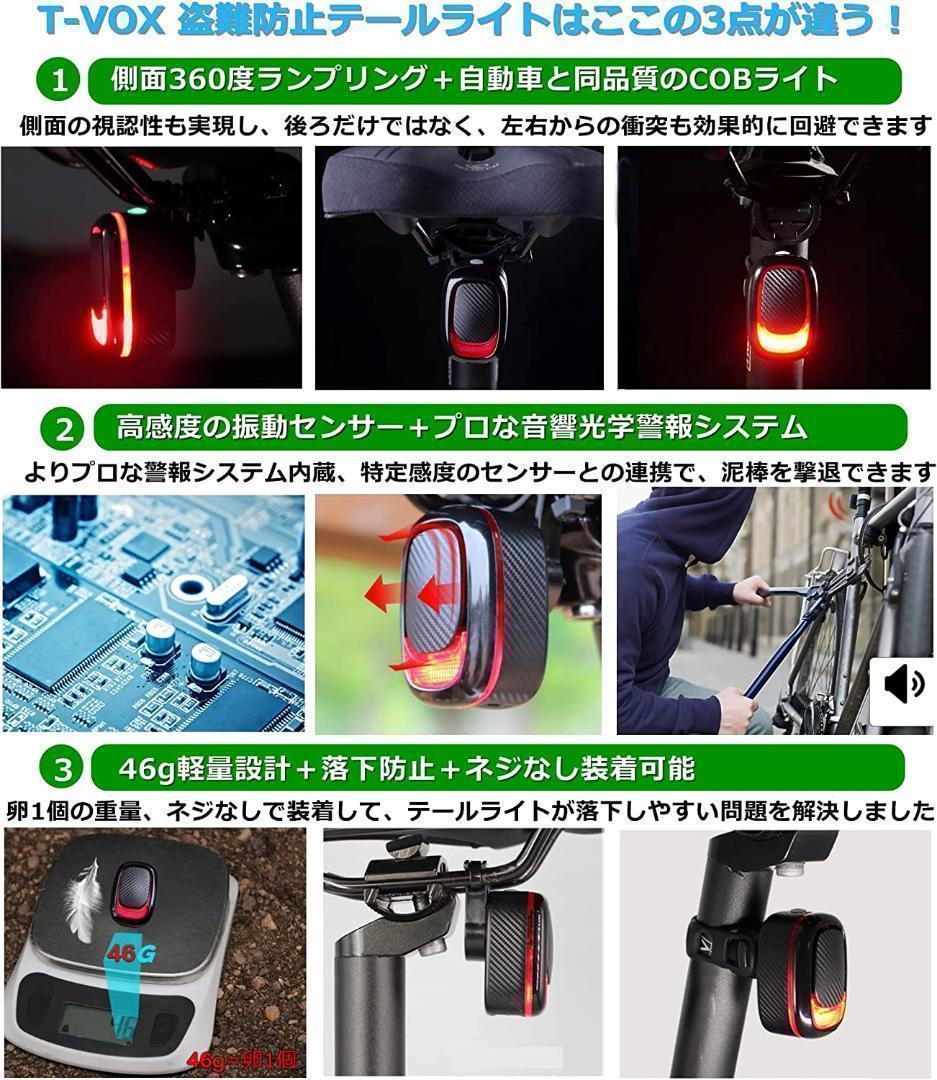 T-VOX 盗難防止テールライトはここの3点が違う！

1 側面360度ランプリング＋自動車と同品質のCOBライト

側面の視認性も実現し、後ろだけではなく、左右からの衝突も効果的に回避できます

2 高感度の振動センサー＋プロな音響光学警報システム

よりプロな警報システム内蔵、特定感度のセンサーとの連携で、泥棒を撃退できます

3 46g軽量設計＋落下防止＋ネジなし装着可能

卵1個の重量、ネジなしで装着して、テールライトが落下しやすい問題を解決しました

46G

46g≈卵1個