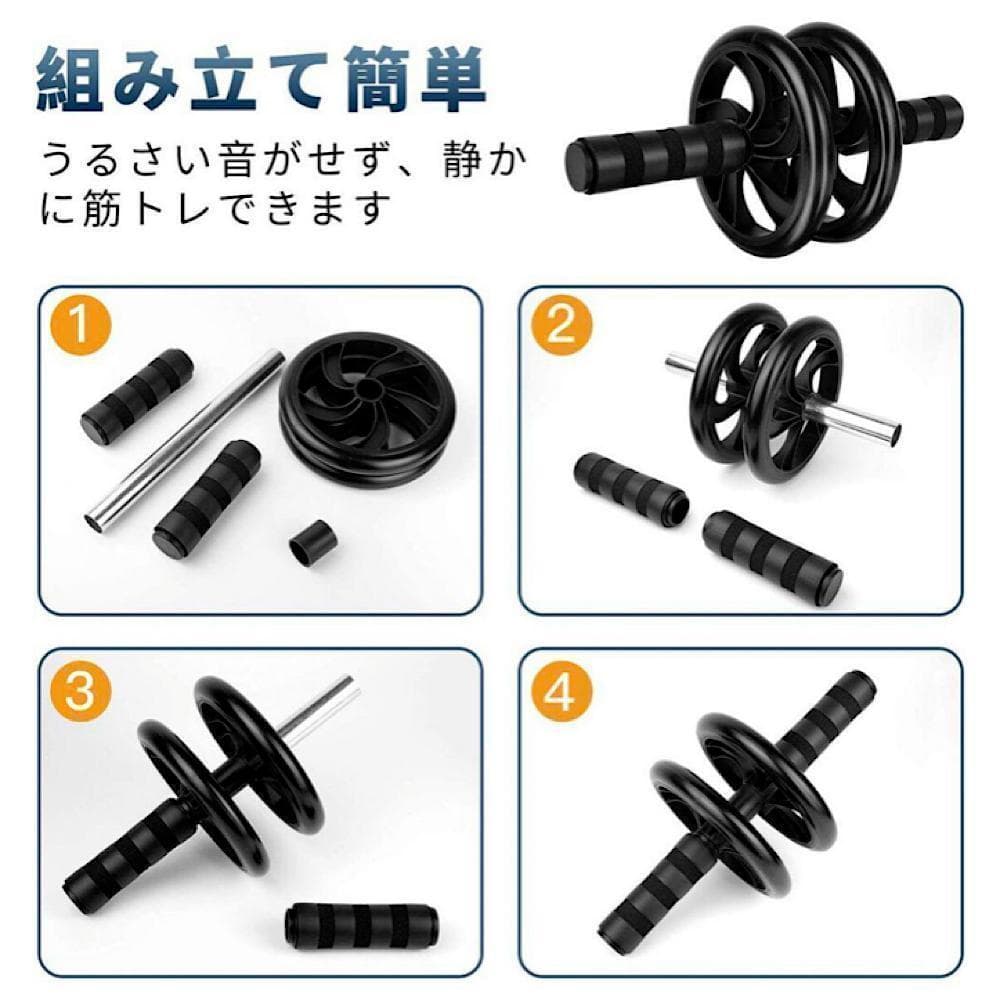 組み立て簡単

うるさい音がせず、静かに筋トレできます

1

2

3

4