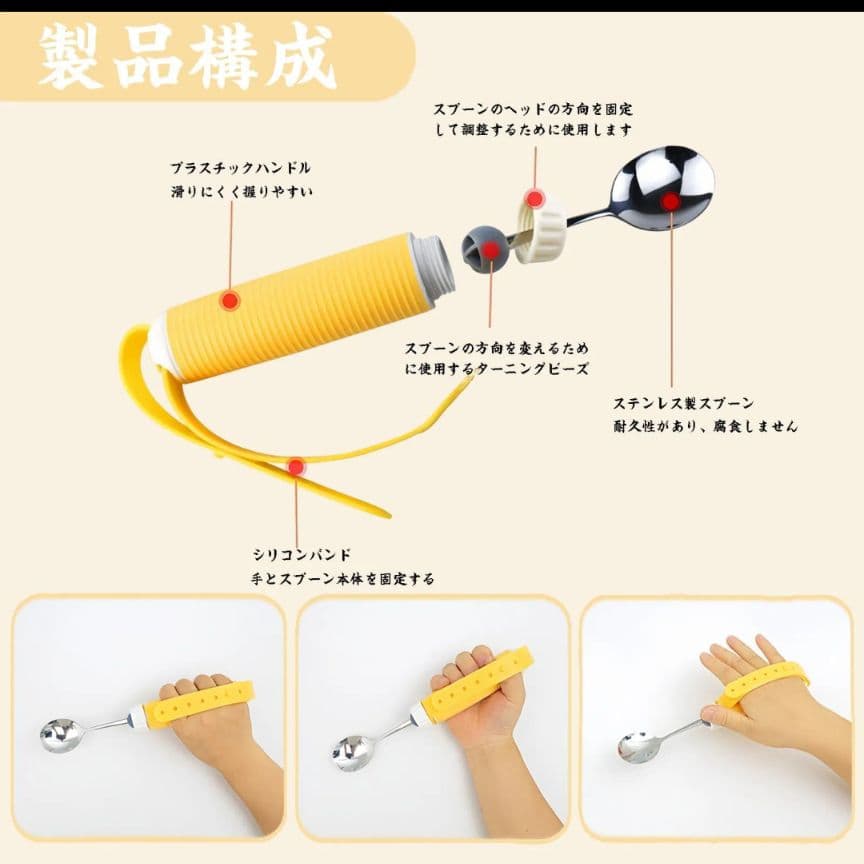 製品構成

スプーンのヘッドの方向を固定して調整するために使用します

プラスチックハンドル
滑りにくく握りやすい

スプーンの方向を変えるために使用するターニングビーズ

ステンレス製スプーン
耐久性があり、腐食しません

シリコンバンド
手とスプーン本体を固定する