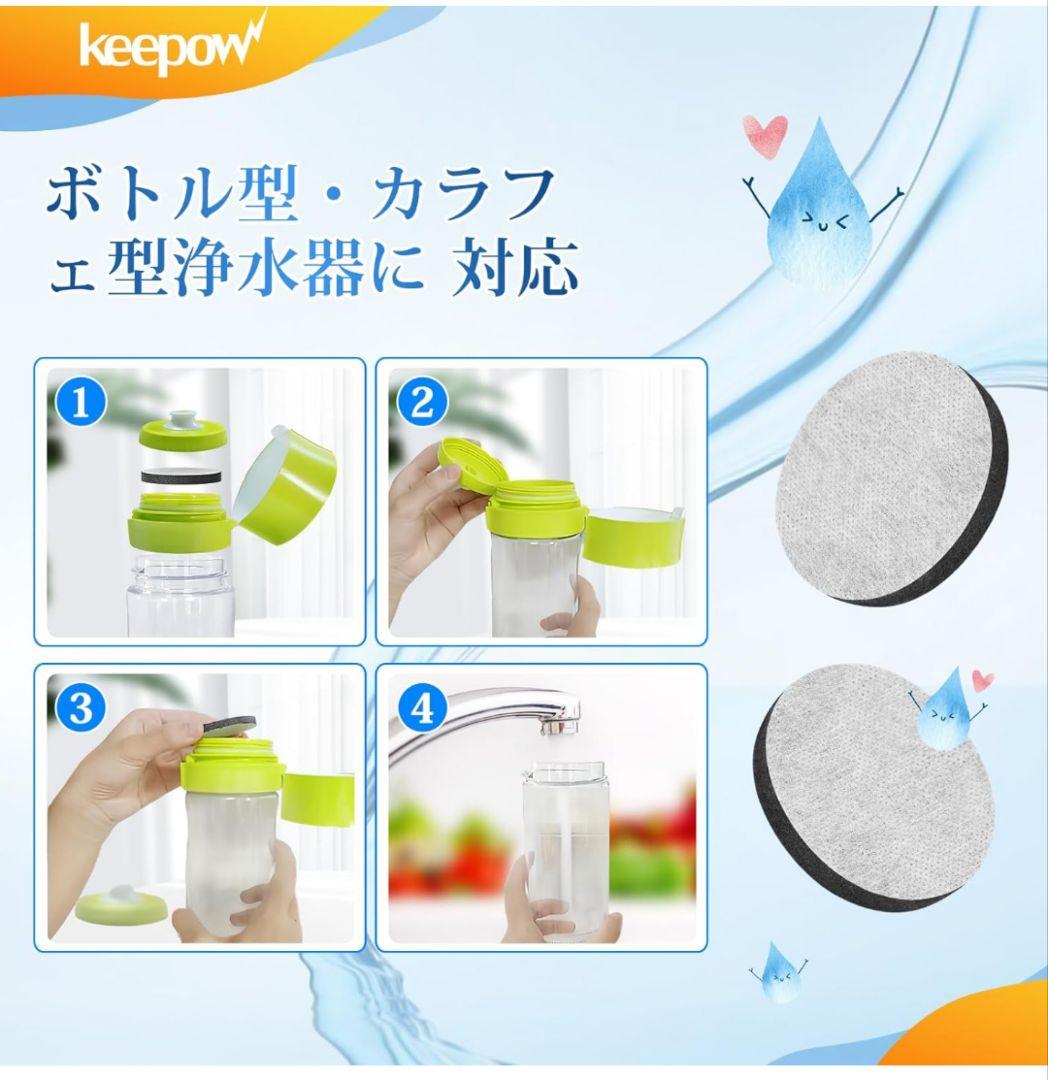 keepow

ボトル型・カラフェ型浄水器に 対応

1

2

3

4