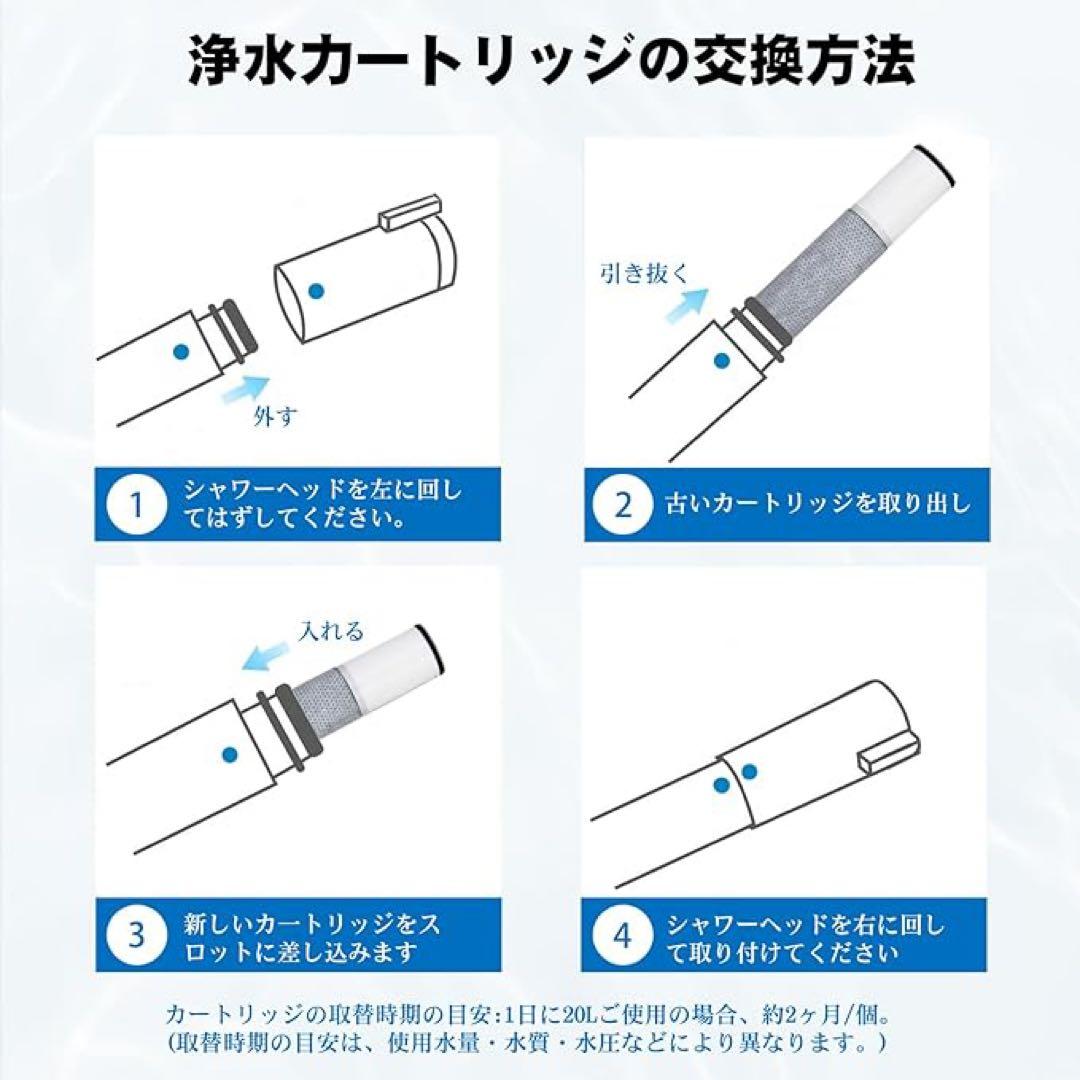 浄水カートリッジの交換方法

外す

1 シャワーヘッドを左に回してはずしてください。

引き抜く

2 古いカートリッジを取り出し

入れる

3 新しいカートリッジをスロットに差し込みます

4 シャワーヘッドを右に回して取り付けてください

カートリッジの取替時期の目安:1日に20Lご使用の場合、約2ヶ月/個。
(取替時期の目安は、使用水量・水質・水圧などにより異なります。)