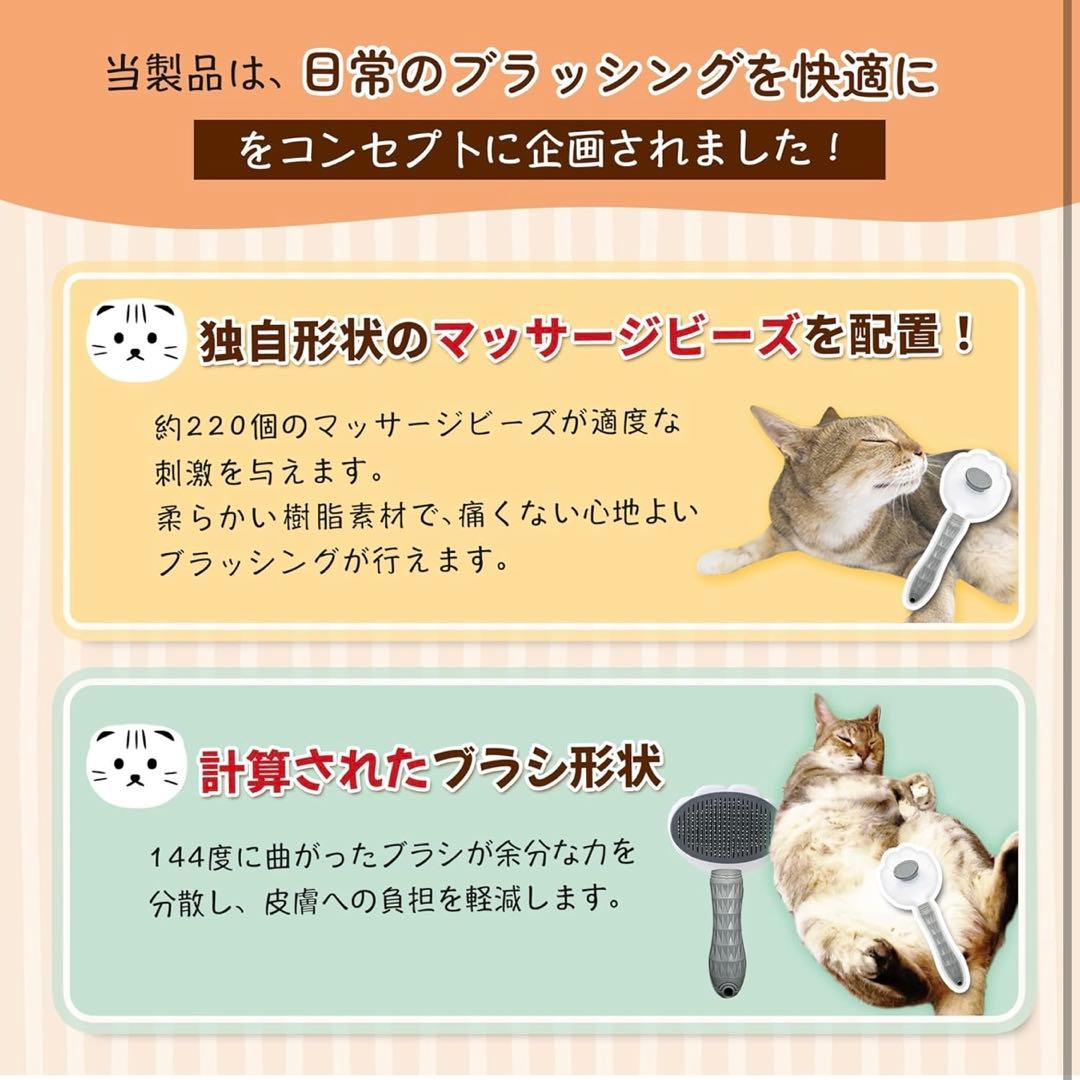 当製品は、日常のブラッシングを快適に
をコンセプトに企画されました！

独自形状のマッサージビーズを配置！

約220個のマッサージビーズが適度な刺激を与えます。
柔らかい樹脂素材で、痛くない心地よいブラッシングが行えます。

計算されたブラシ形状

144度に曲がったブラシが余分な力を分散し、皮膚への負担を軽減します。