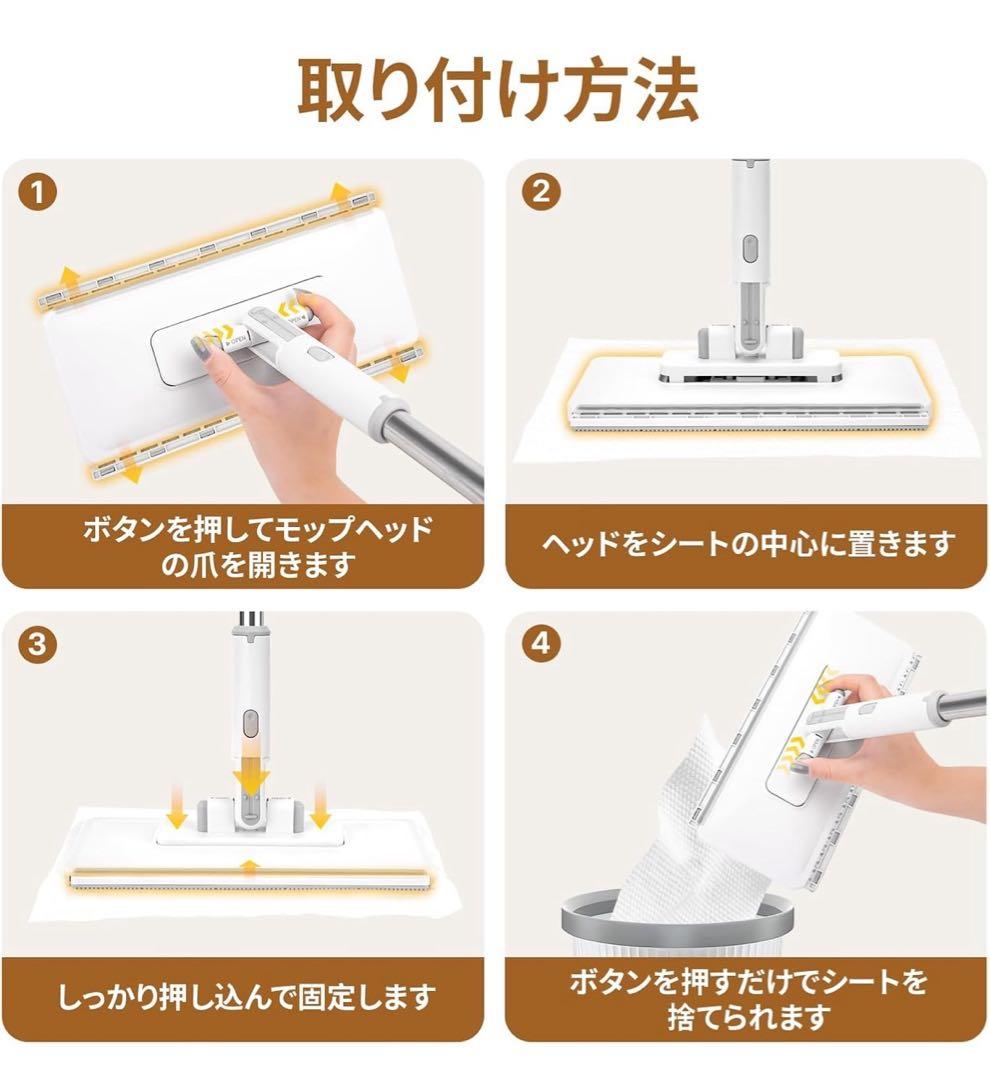 取り付け方法

1
OPEN
OPEN
ボタンを押してモップヘッドの爪を開きます

2
ヘッドをシートの中心に置きます

3
しっかり押し込んで固定します

4
ボタンを押すだけでシートを捨てられます