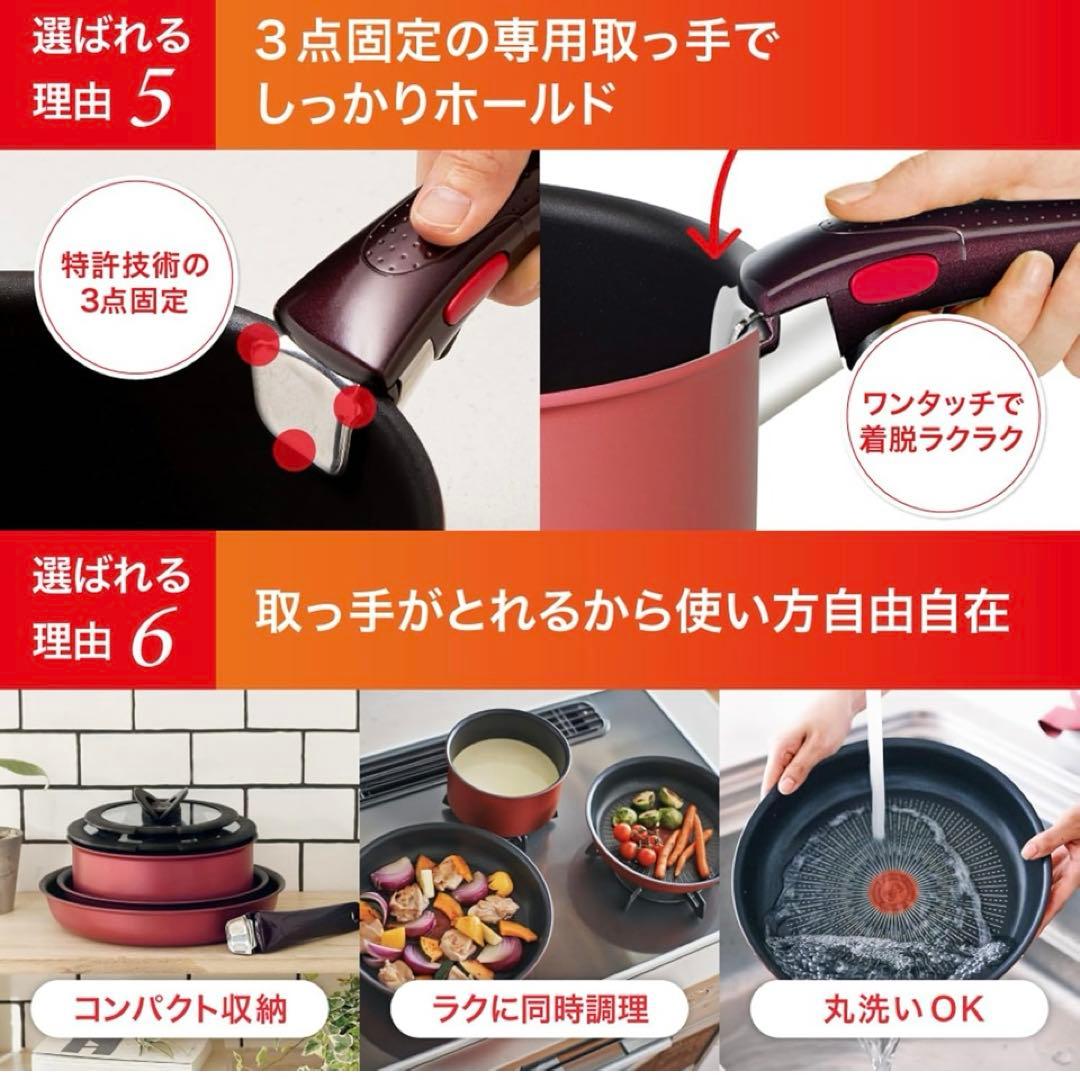 選ばれる理由 5

3点固定の専用取っ手でしっかりホールド

特許技術の3点固定

ワンタッチで着脱ラクラク

選ばれる理由 6

取っ手がとれるから使い方自由自在

コンパクト収納

ラクに同時調理

丸洗いOK