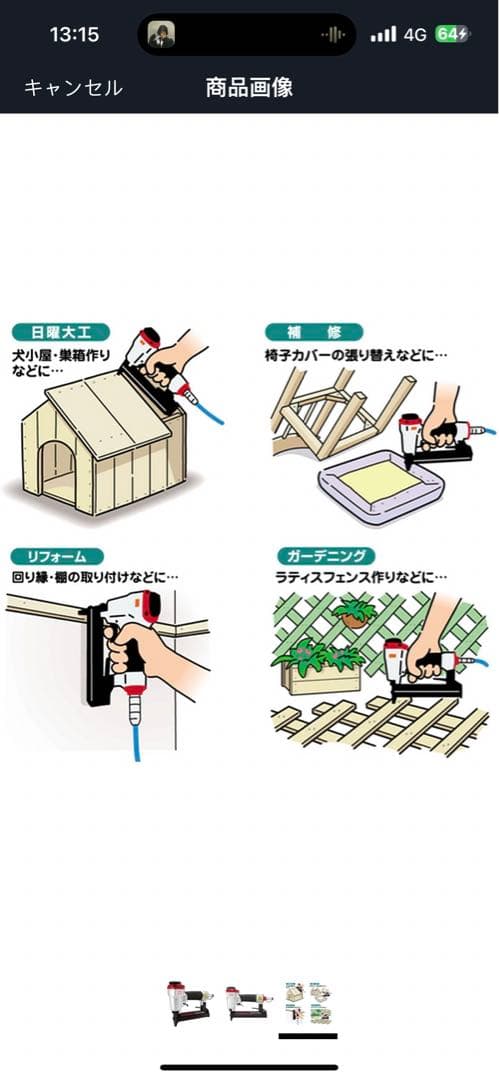 13:15

4G 64

キャンセル

商品画像

日曜大工
犬小屋・巣箱作りなどに…

補　修
椅子カバーの張り替えなどに…

リフォーム
回り縁・棚の取り付けなどに…

ガーデニング
ラティスフェンス作りなどに…